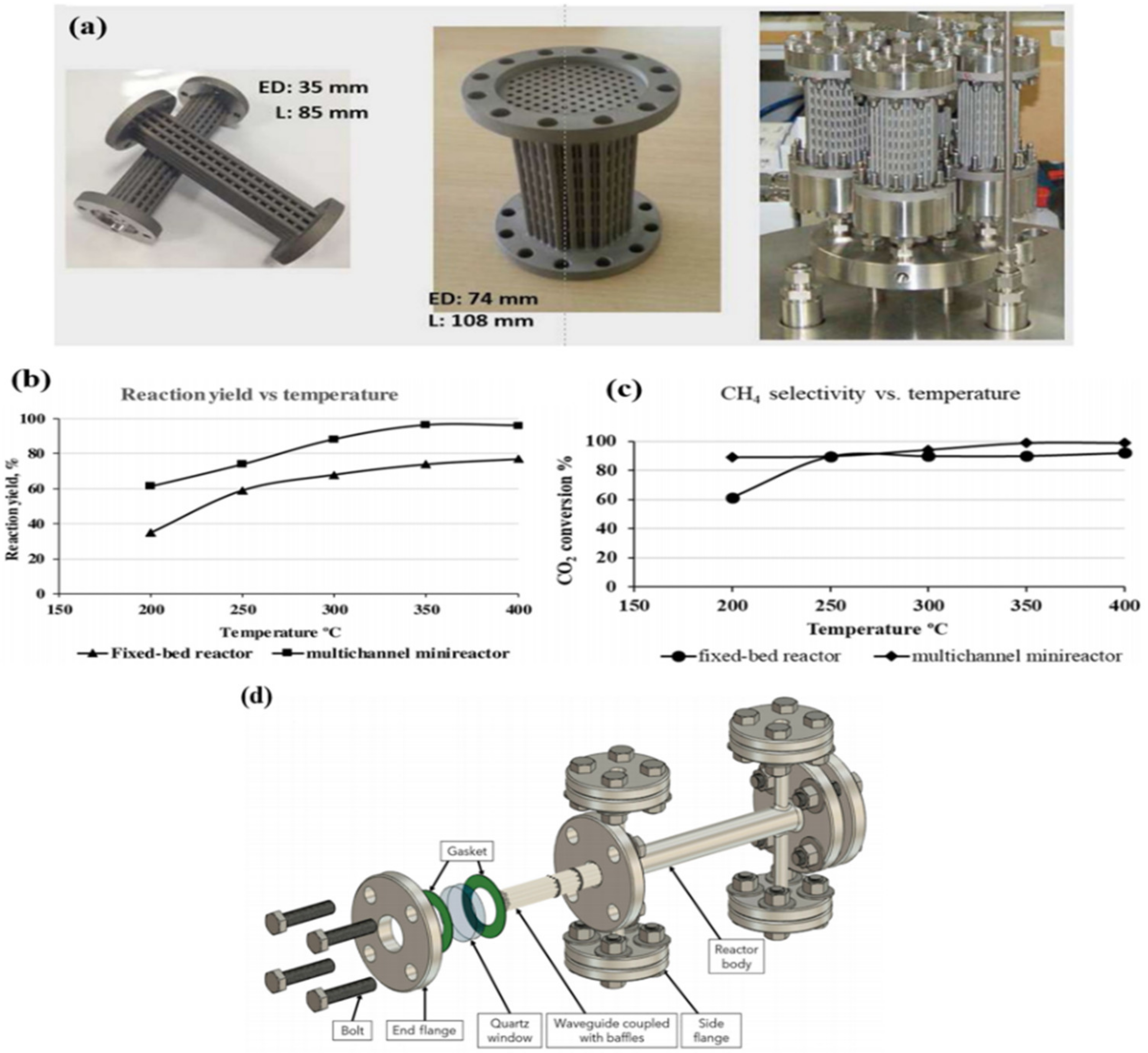 (a)

ED: 35 mm
L: 85 mm

ED: 74 mm
L: 108 mm

(b)
Reaction yield vs temperature

Reaction yield, %
100
80
60
40
20
0
150 200 250 300 350 400
Temperature °C
Fixed-bed reactor multichannel minireactor

(c)
$CH_4$ selectivity vs. temperature

$CO_2$ conversion %
100
80
60
40
20
0
150 200 250 300 350 400
Temperature °C
fixed-bed reactor multichannel minireactor

(d)
Gasket
Reactor body
Bolt
End flange
Quartz window
Waveguide coupled with baffles
Side flange