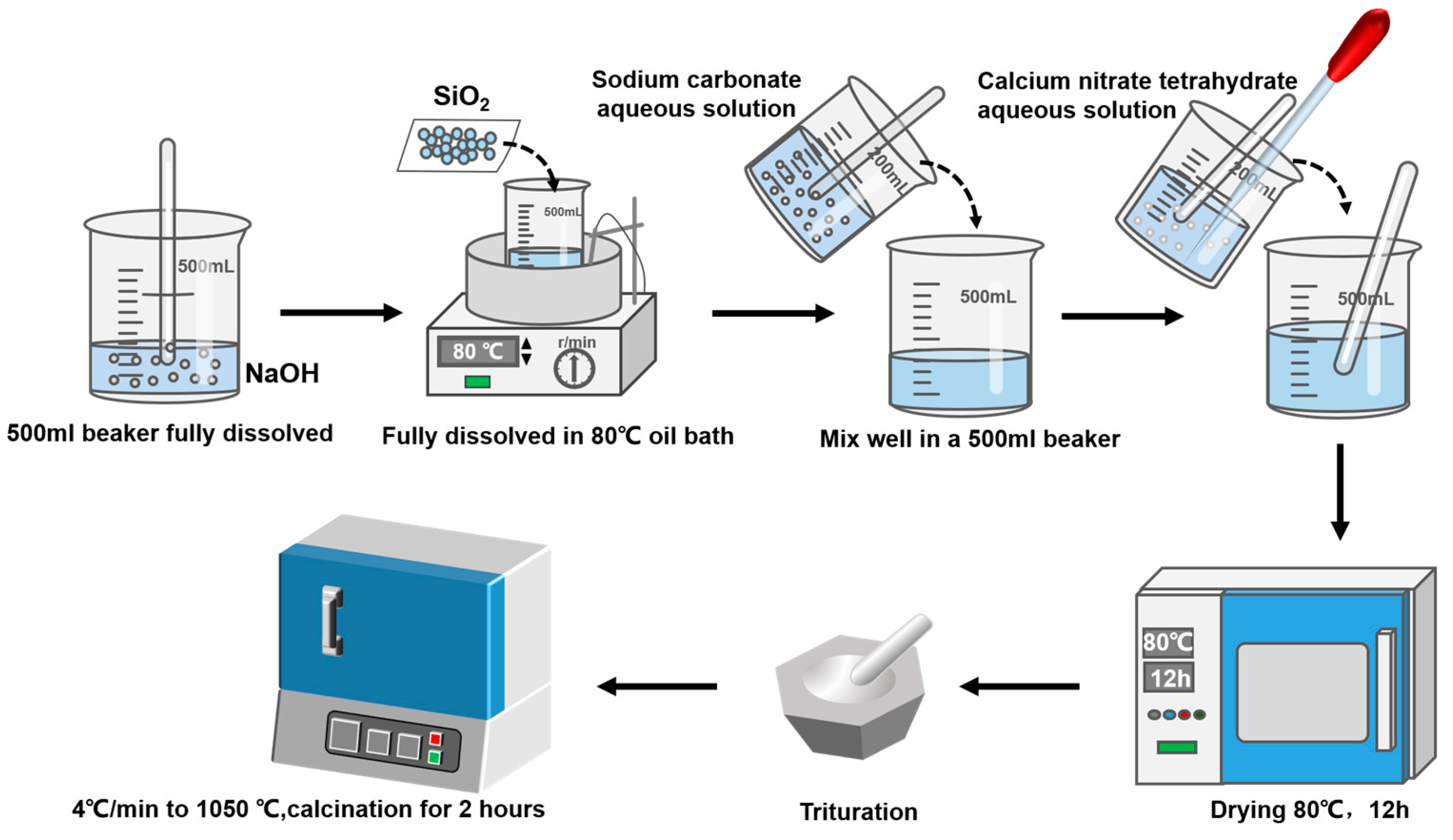 500mL

NaOH

500ml beaker fully dissolved

$SiO_2$

500mL

80 ℃

r/min

Fully dissolved in 80℃ oil bath

Sodium carbonate aqueous solution

200mL

500mL

Mix well in a 500ml beaker

Calcium nitrate tetrahydrate aqueous solution

200mL

500mL

80℃

12h

Drying 80℃， 12h

Trituration

4℃/min to 1050 ℃,calcination for 2 hours