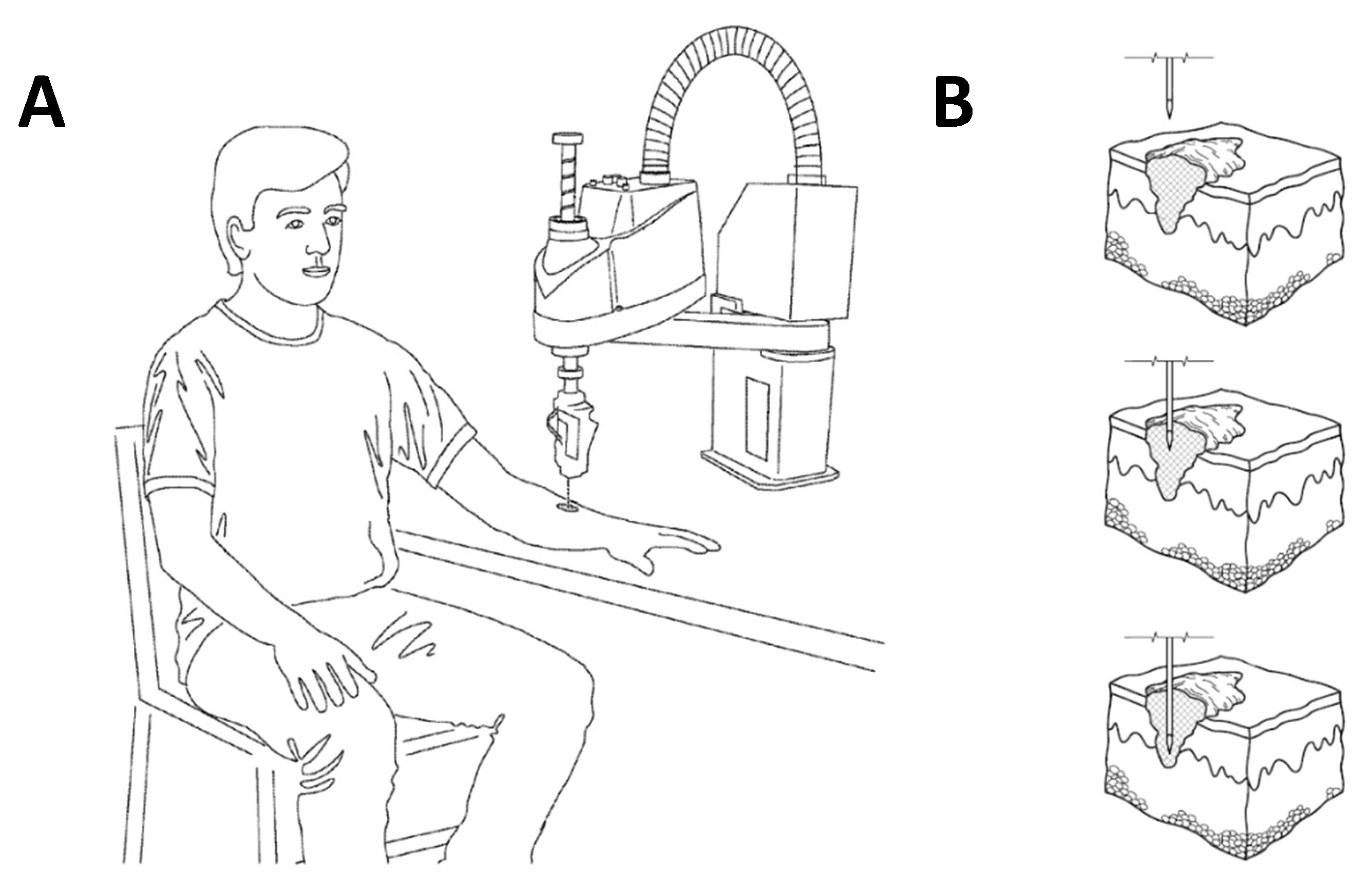 A

B