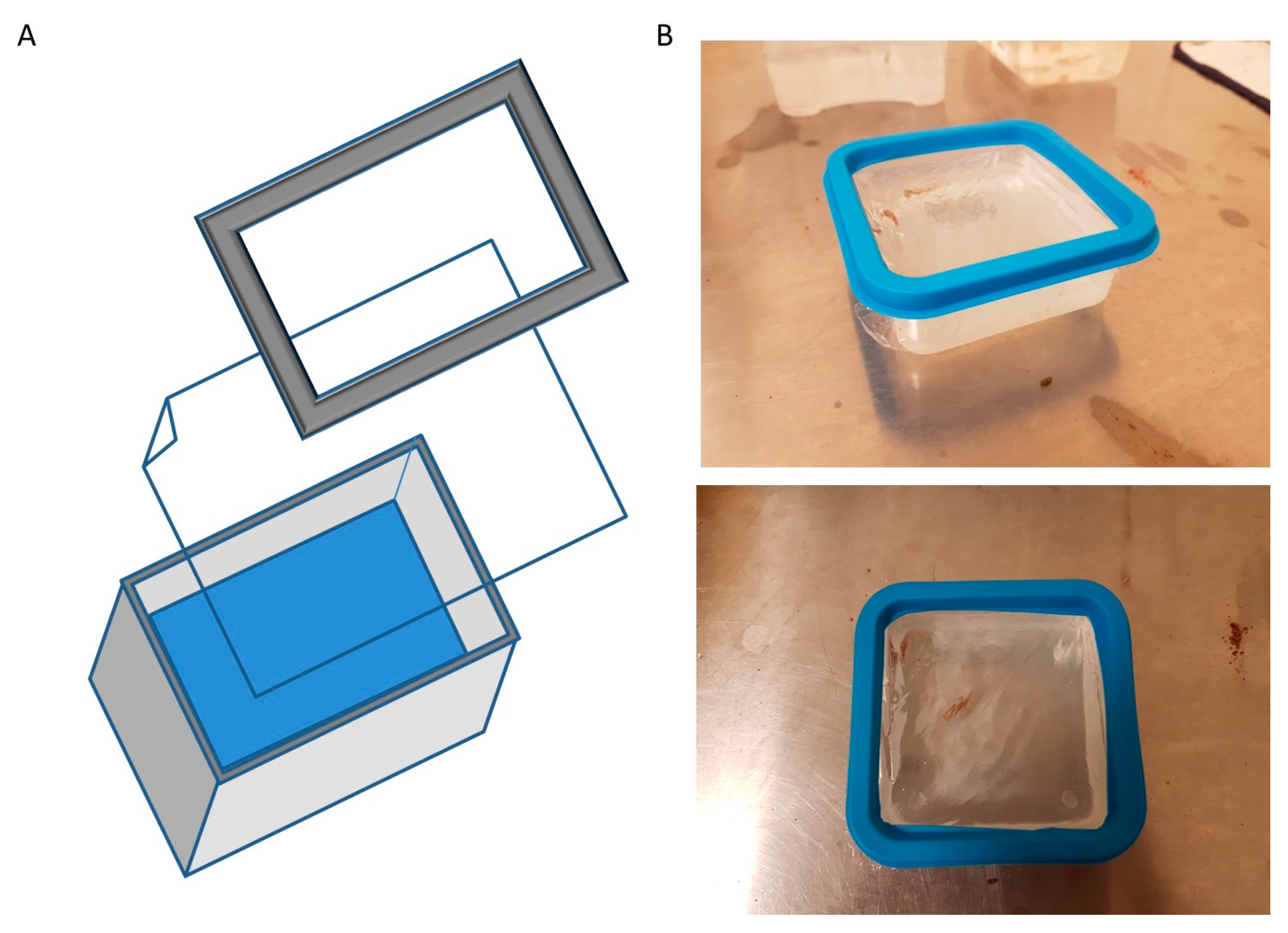 A

B