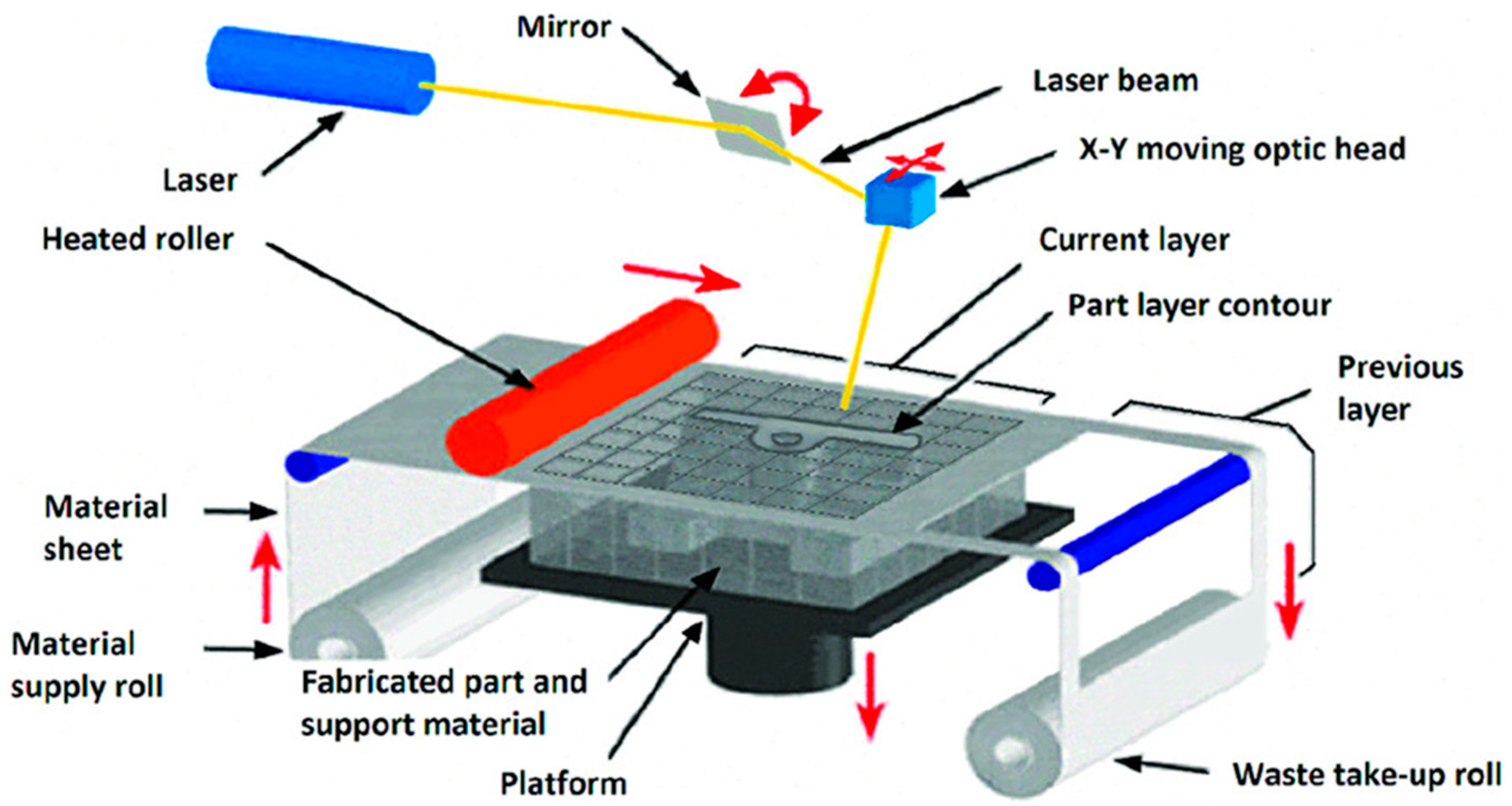 Mirror
Laser beam
X-Y moving optic head
Laser
Heated roller
Current layer
Part layer contour
Previous layer
Material sheet
Material supply roll
Fabricated part and support material
Platform
Waste take-up roll