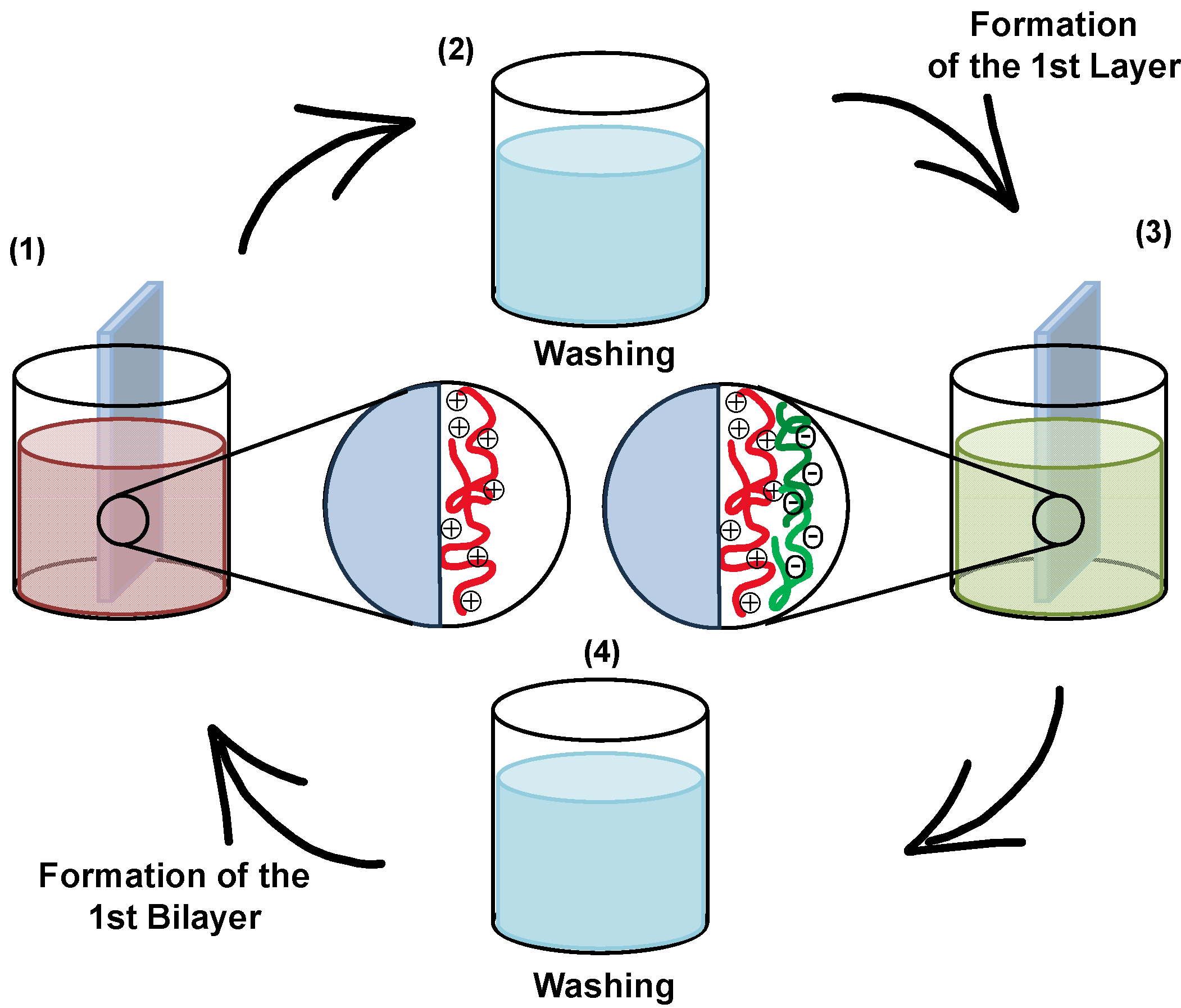 (2)

Formation of the 1st Layer

(1)

(3)

Washing

(4)

Formation of the 1st Bilayer

Washing