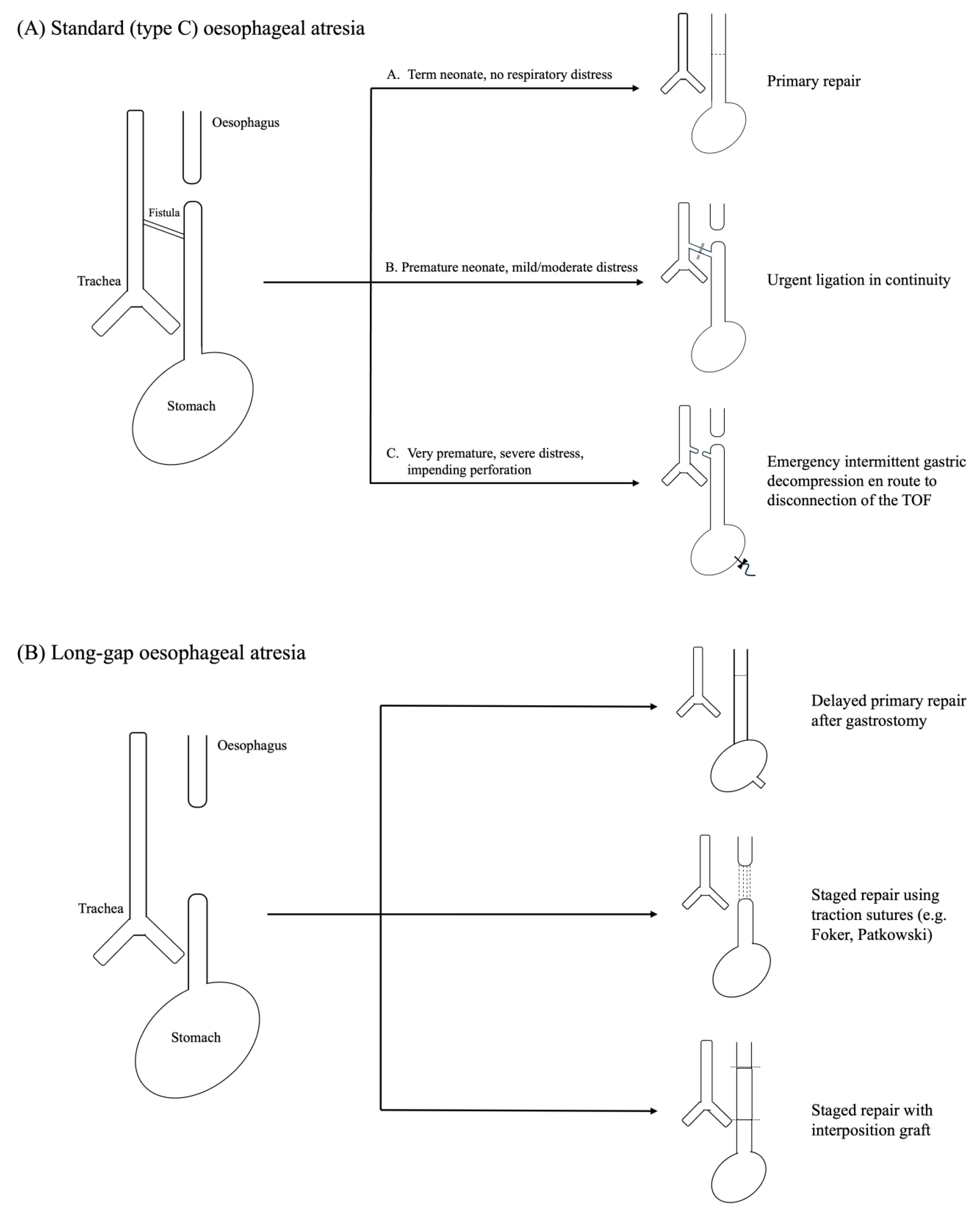 (A) Standard (type C) oesophageal atresia

Oesophagus

Fistula

Trachea

Stomach

A. Term neonate, no respiratory distress

Primary repair

B. Premature neonate, mild/moderate distress

Urgent ligation in continuity

C. Very premature, severe distress, impending perforation

Emergency intermittent gastric decompression en route to disconnection of the TOF

(B) Long-gap oesophageal atresia

Oesophagus

Trachea

Stomach

Delayed primary repair after gastrostomy

Staged repair using traction sutures (e.g. Foker, Patkowski)

Staged repair with interposition graft