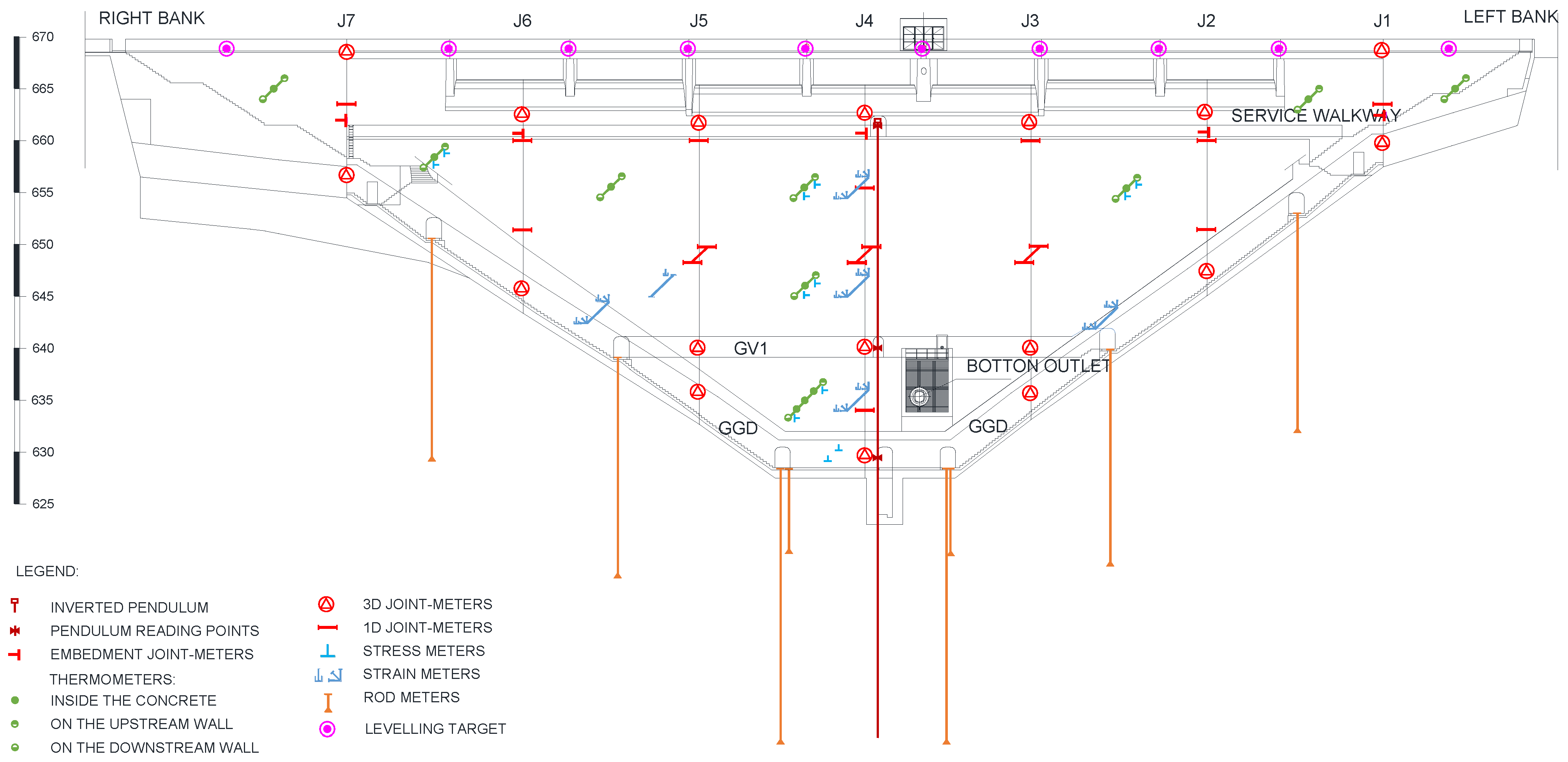 RIGHT BANK J7 J6 J5 J4 J3 J2 J1 LEFT BANK

670
665
660
655
650
645
640
635
630
625

SERVICE WALKWAY

GV1

BOTTON OUTLET

GGD

GGD

LEGEND:

INVERTED PENDULUM
PENDULUM READING POINTS
EMBEDMENT JOINT-METERS
THERMOMETERS:
INSIDE THE CONCRETE
ON THE UPSTREAM WALL
ON THE DOWNSTREAM WALL

3D JOINT-METERS
1D JOINT-METERS
STRESS METERS
STRAIN METERS
ROD METERS
LEVELLING TARGET