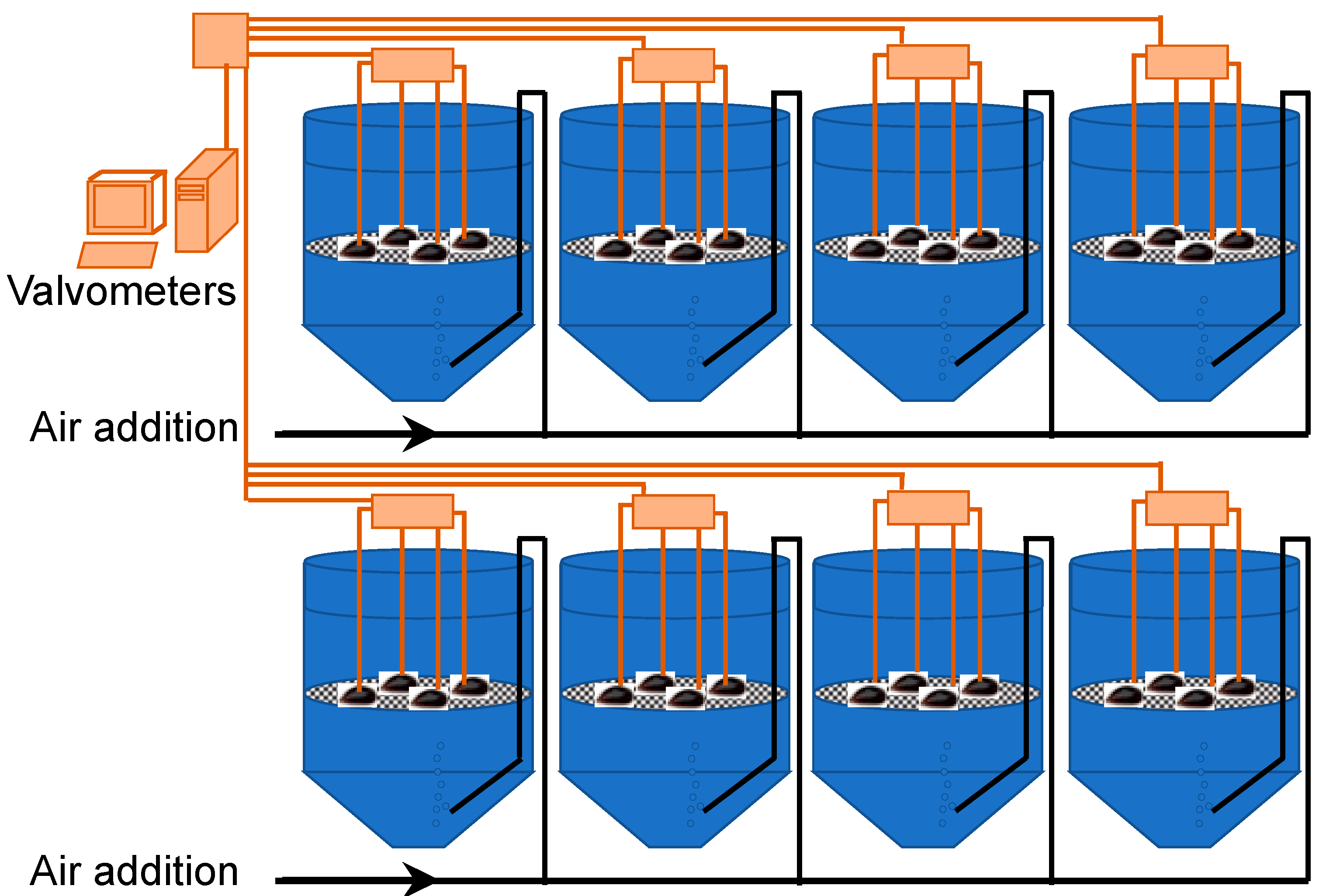 Valvometers

Air addition

Air addition