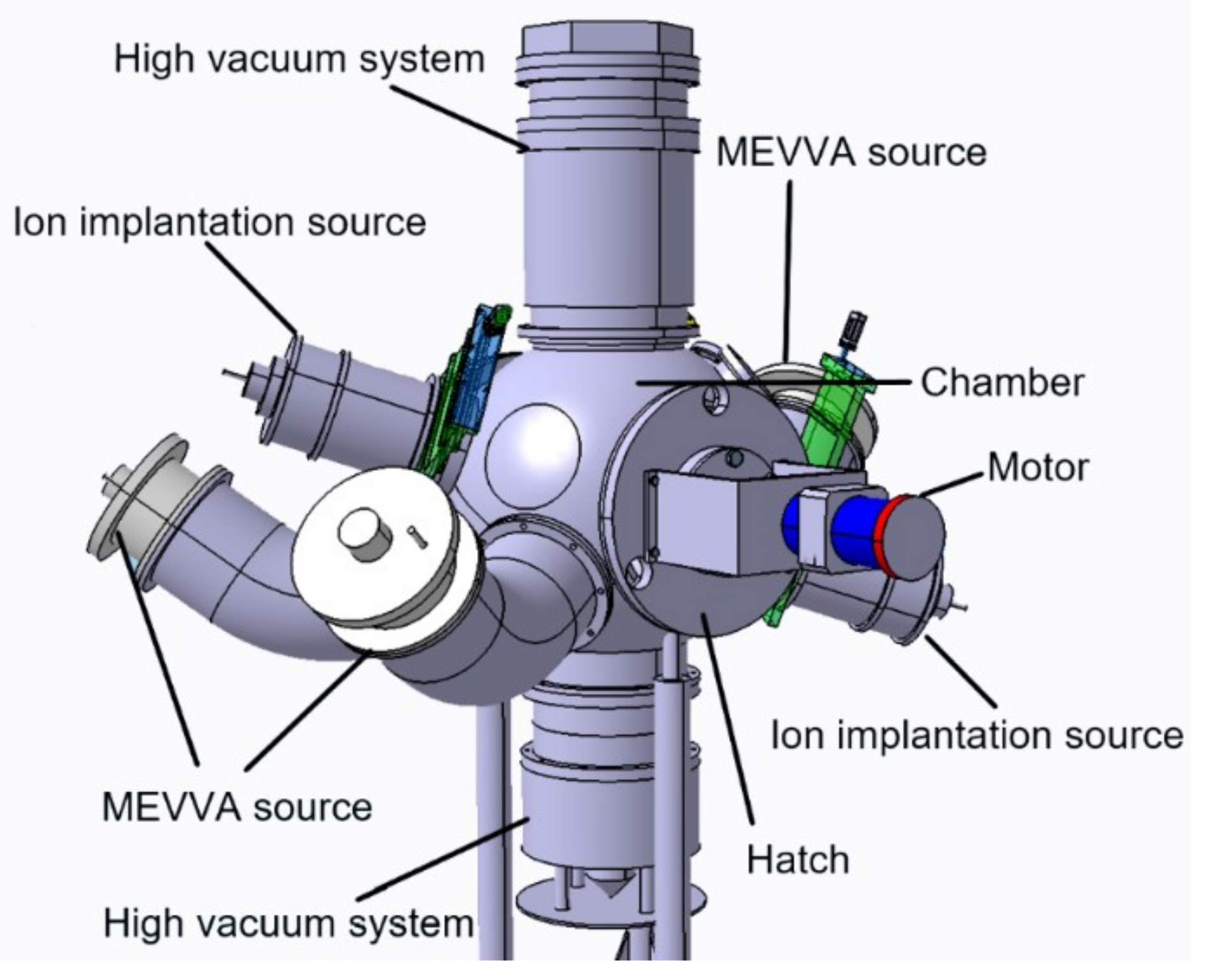 High vacuum system

MEVVA source

Ion implantation source

Chamber

Motor

Ion implantation source

MEVVA source

Hatch

High vacuum system