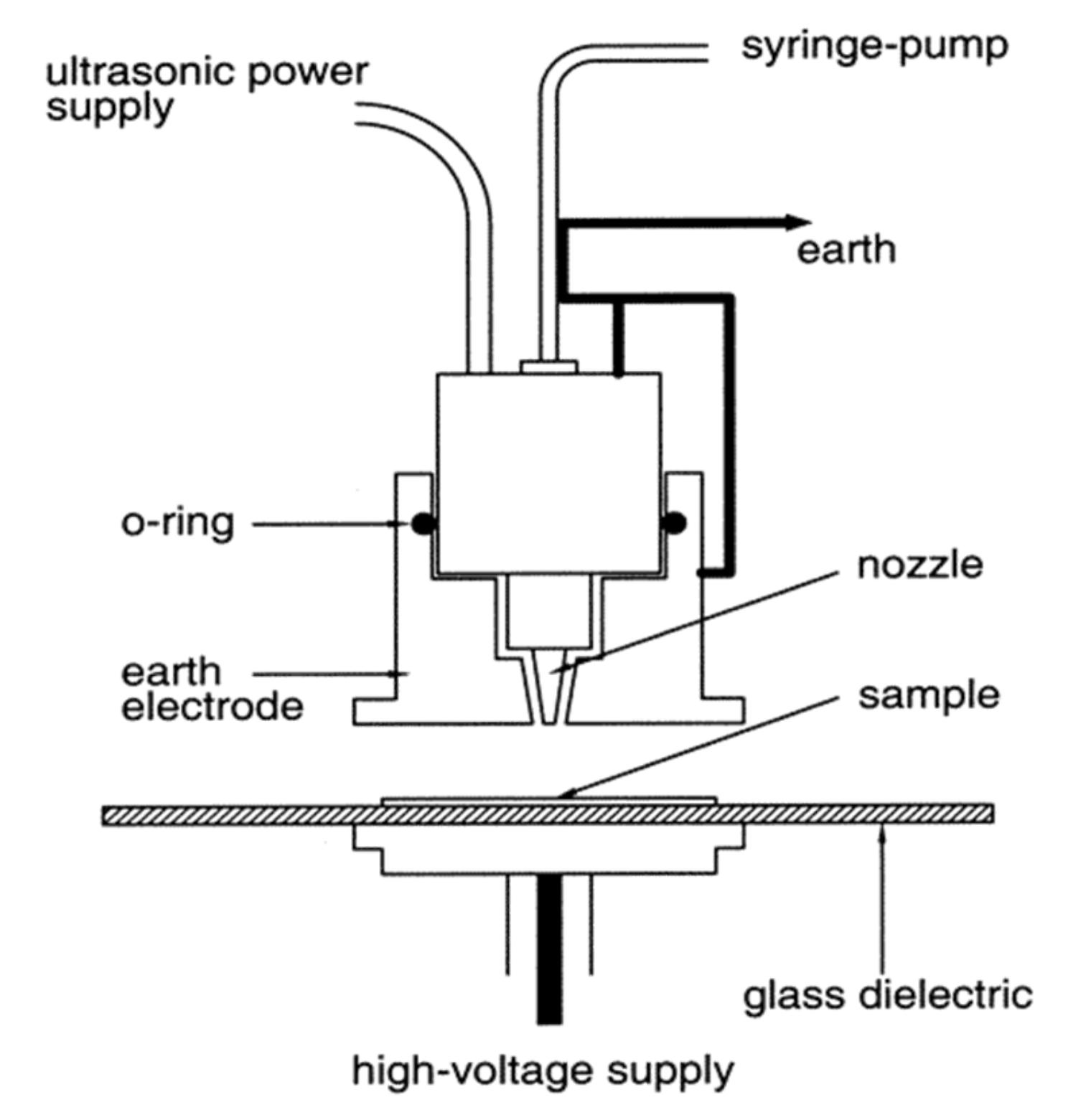 ultrasonic power supply

syringe-pump

earth

o-ring

nozzle

earth electrode

sample

glass dielectric

high-voltage supply