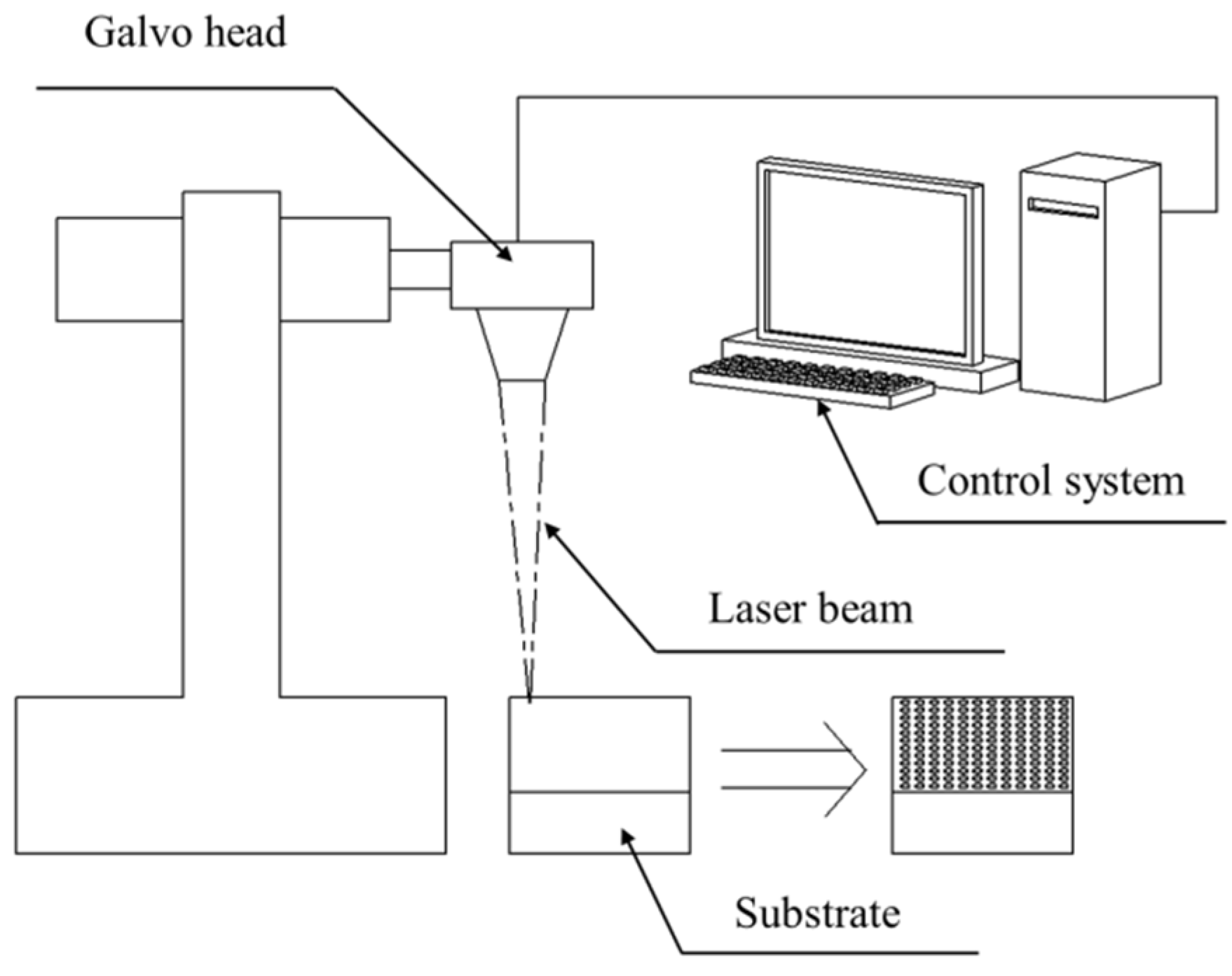 Galvo head

Control system

Laser beam

Substrate