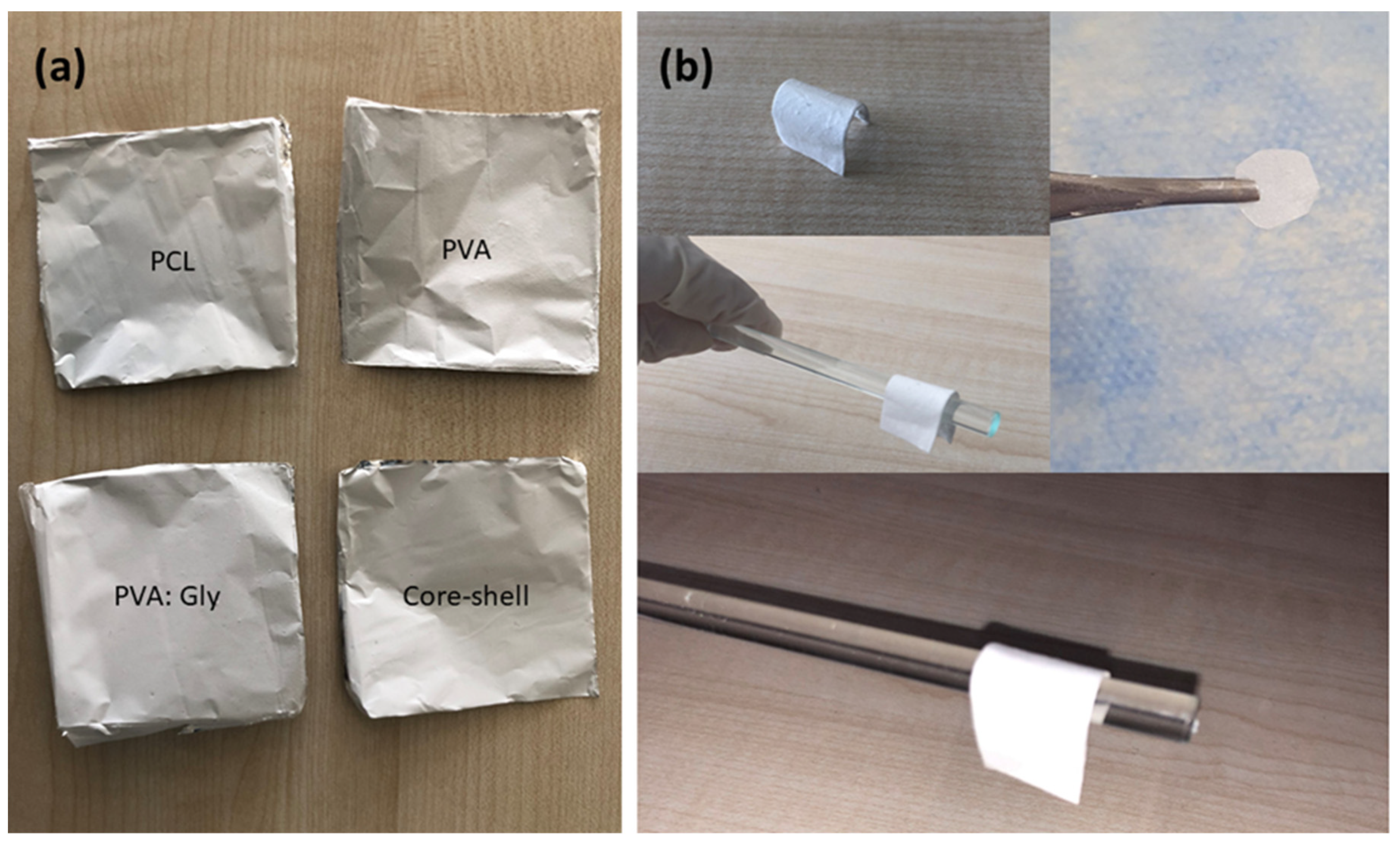 (a)

PCL

PVA

PVA: Gly

Core-shell

(b)