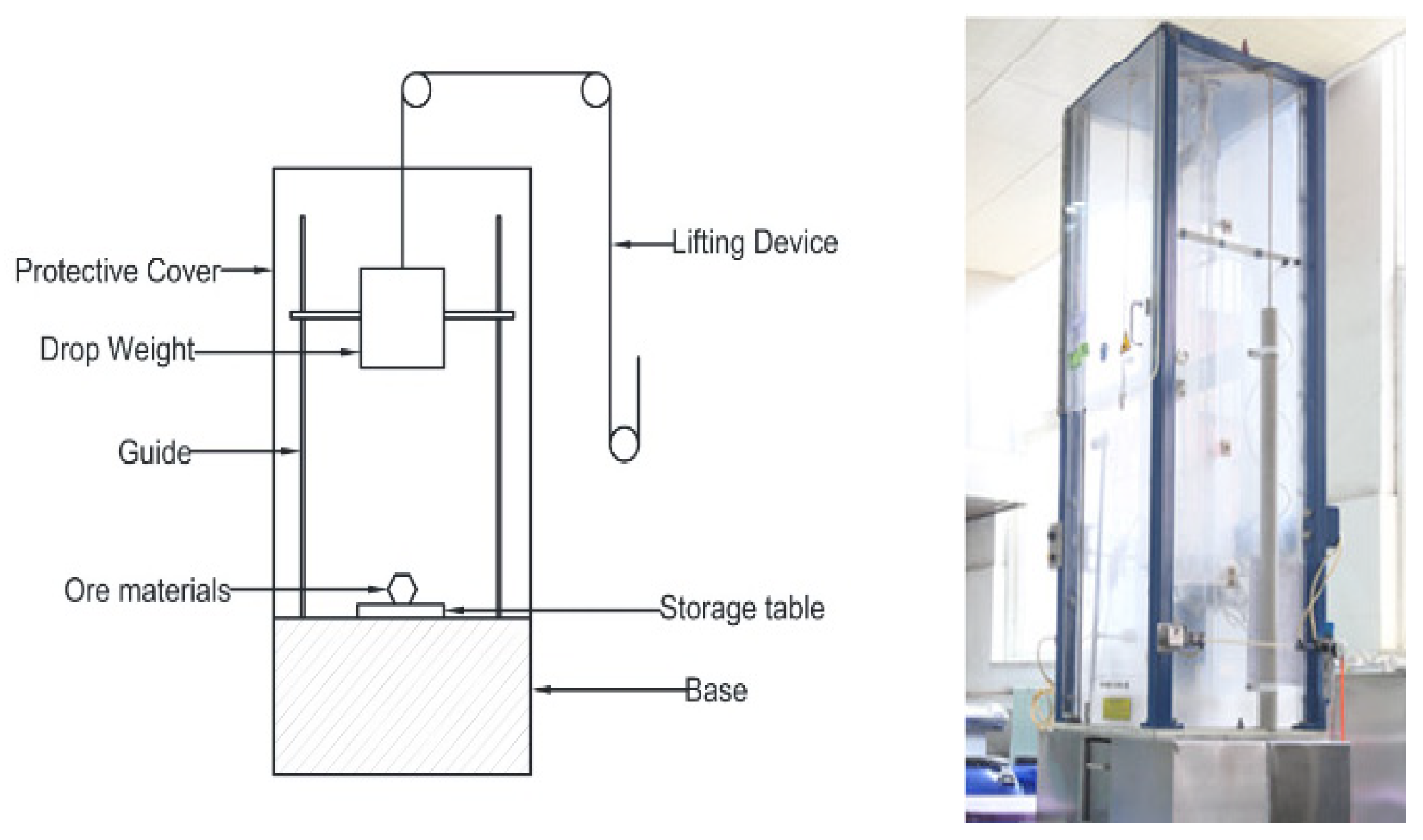 Lifting Device
Protective Cover
Drop Weight
Guide
Ore materials
Storage table
Base