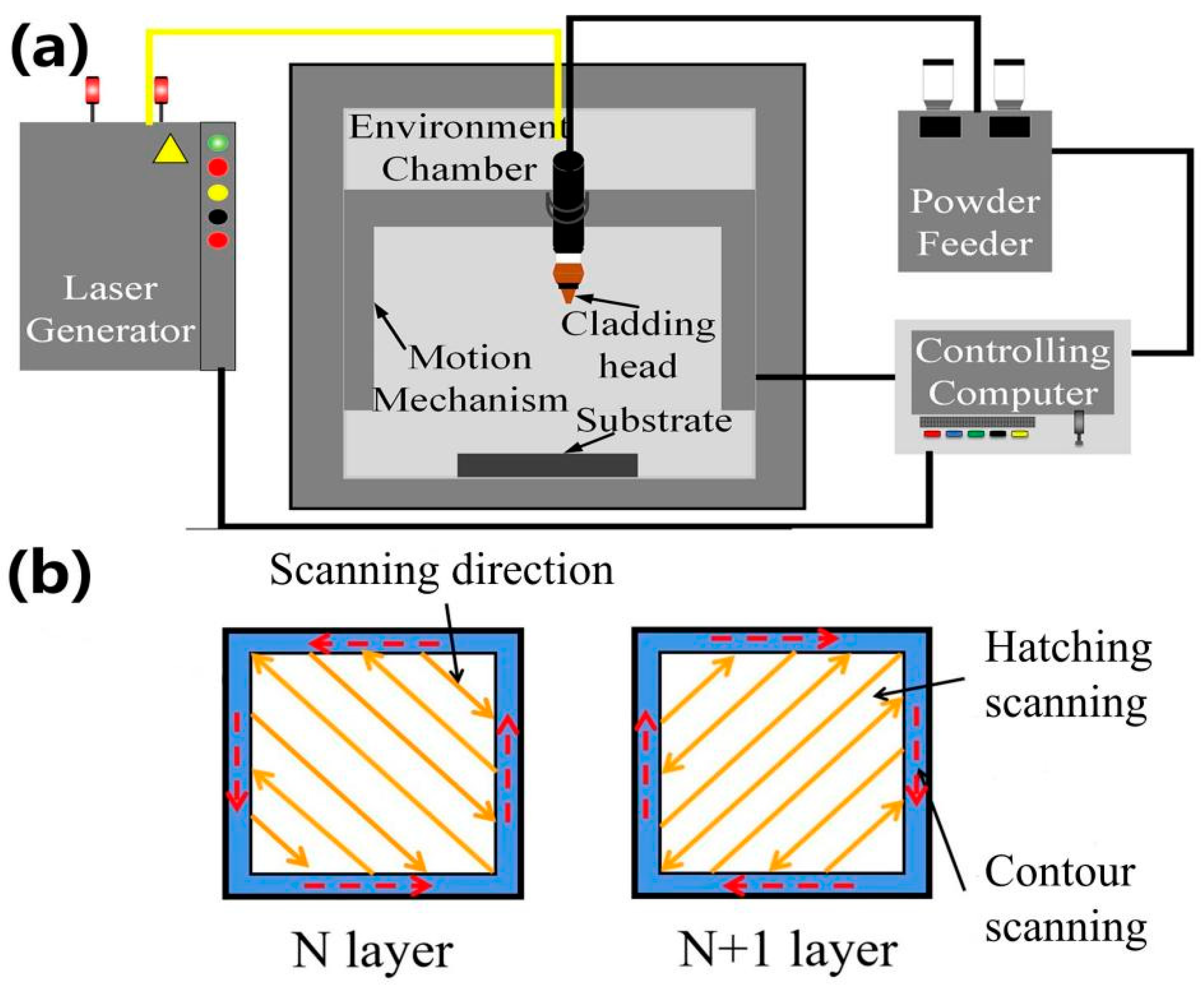 (a)

Laser Generator

Environment Chamber

Motion Mechanism

Cladding head

Substrate

Powder Feeder

Controlling Computer

(b)

Scanning direction

Hatching scanning

Contour scanning

N layer

N+1 layer