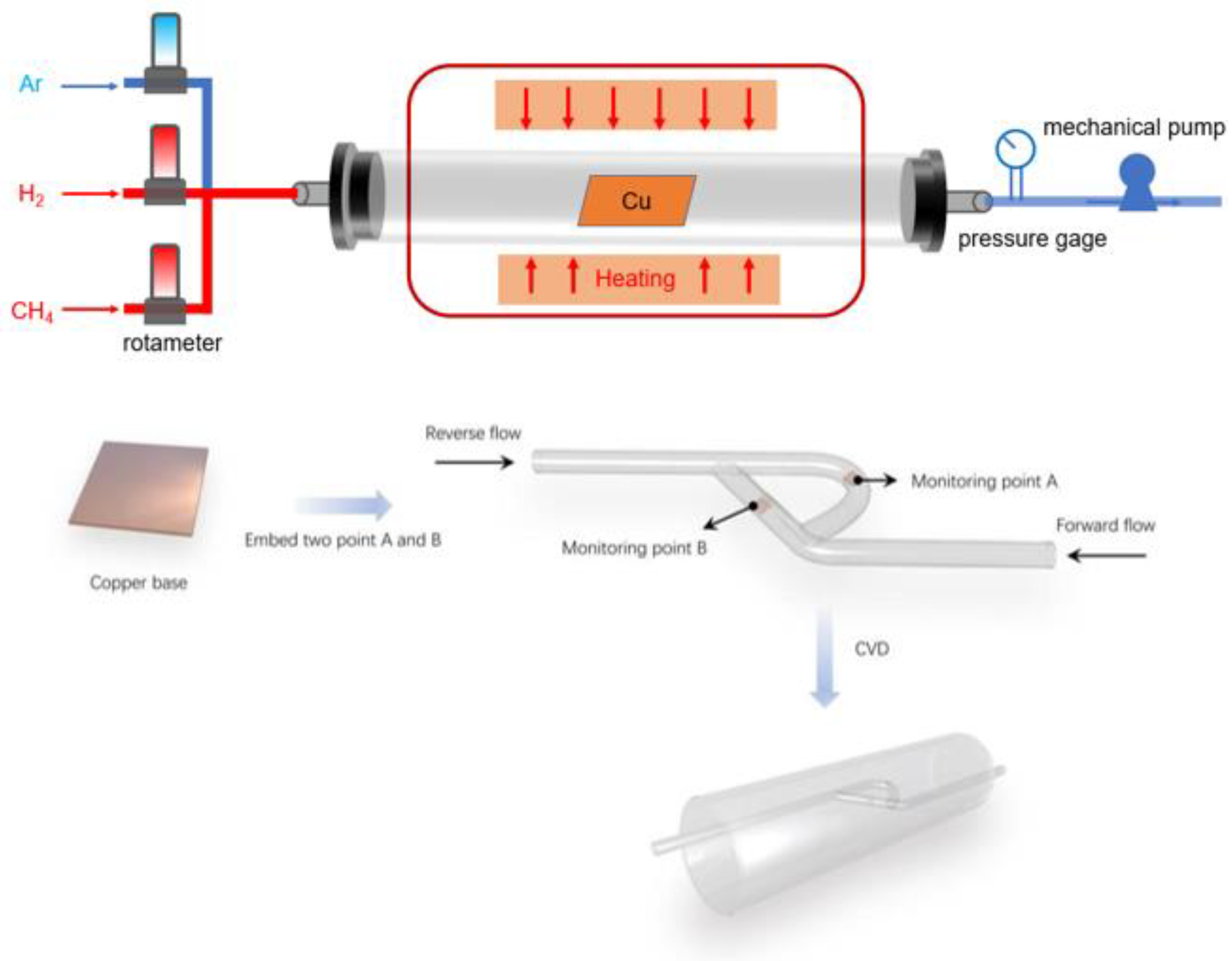 Ar

$H_2$

$CH_4$

rotameter

Cu

Heating

mechanical pump

pressure gage

Copper base

Embed two point A and B

Reverse flow

Monitoring point A

Monitoring point B

Forward flow

CVD