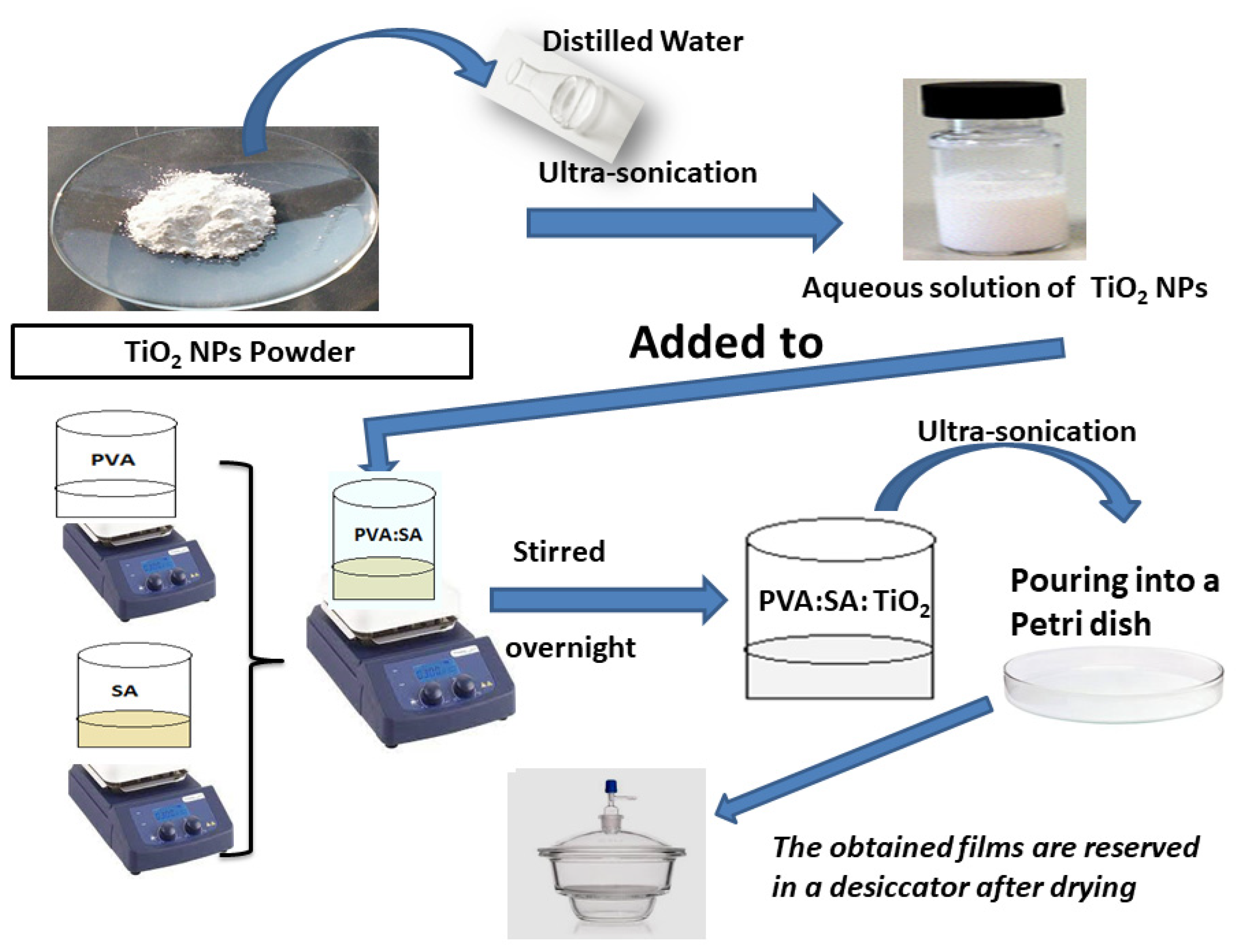 Distilled Water

Ultra-sonication

Aqueous solution of $TiO_2$ NPs

$TiO_2$ NPs Powder

Added to

PVA

SA

PVA:SA

Stirred

overnight

PVA:SA: $TiO_2$

Ultra-sonication

Pouring into a Petri dish

The obtained films are reserved in a desiccator after drying