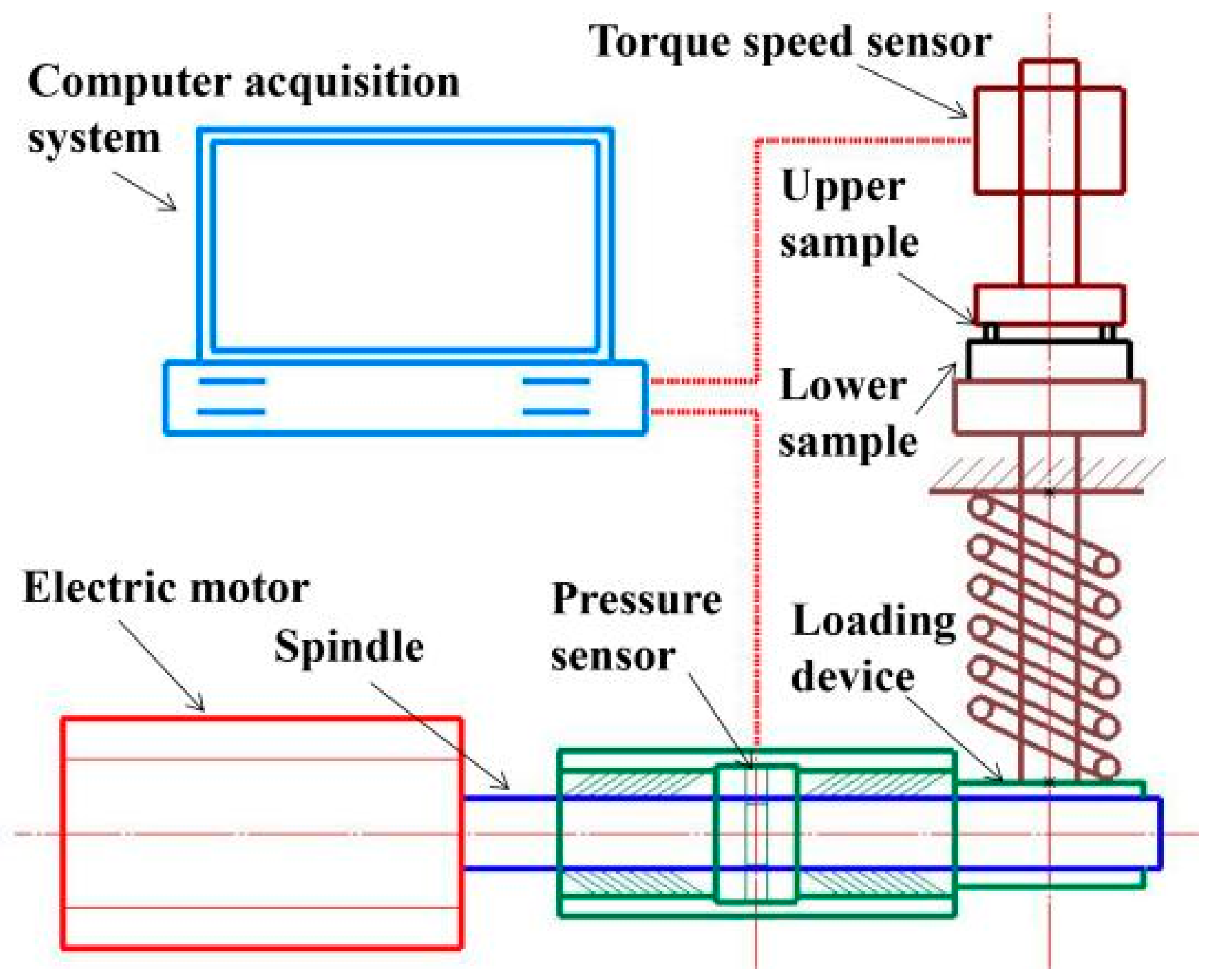 Torque speed sensor

Computer acquisition system

Upper sample

Lower sample

Electric motor

Spindle

Pressure sensor

Loading device