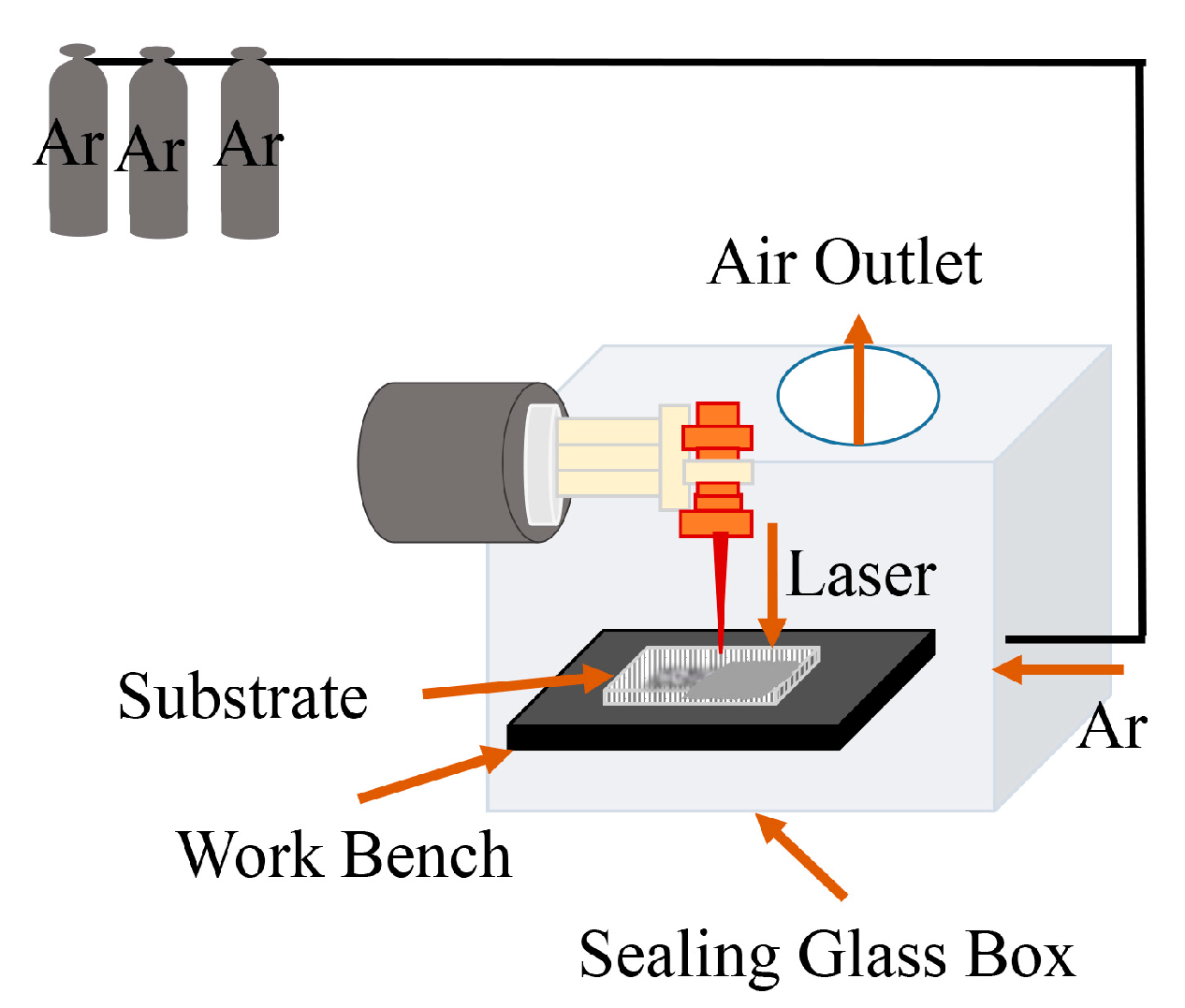 Ar Ar Ar

Air Outlet

Laser

Substrate

Ar

Work Bench

Sealing Glass Box