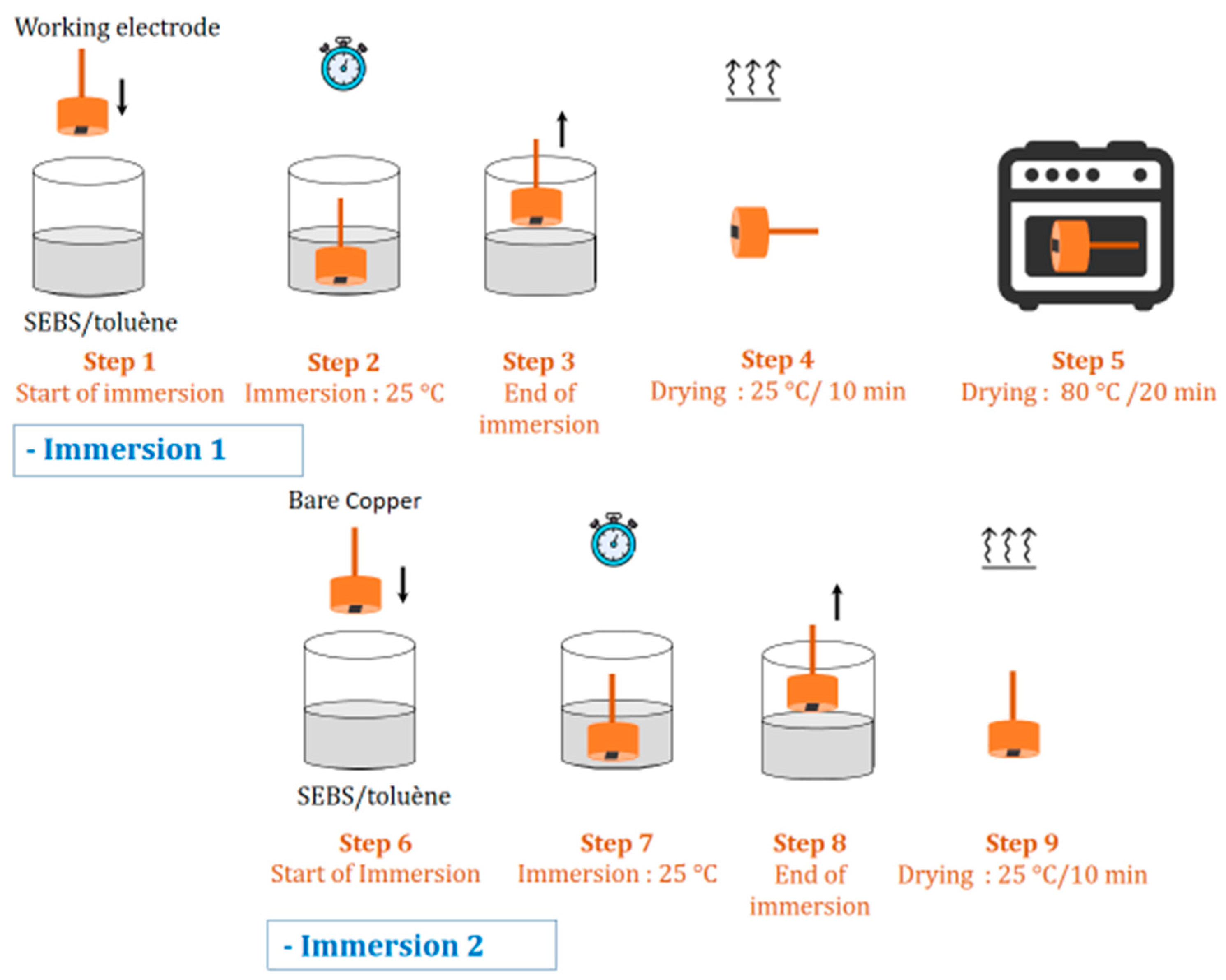 Working electrode

SEBS/toluène

Step 1
Start of immersion

Step 2
Immersion : 25 °C

Step 3
End of immersion

Step 4
Drying : 25 °C/ 10 min

Step 5
Drying : 80 °C /20 min

- Immersion 1

Bare Copper

SEBS/toluène

Step 6
Start of Immersion

Step 7
Immersion : 25 °C

Step 8
End of immersion

Step 9
Drying : 25 °C/10 min

- Immersion 2