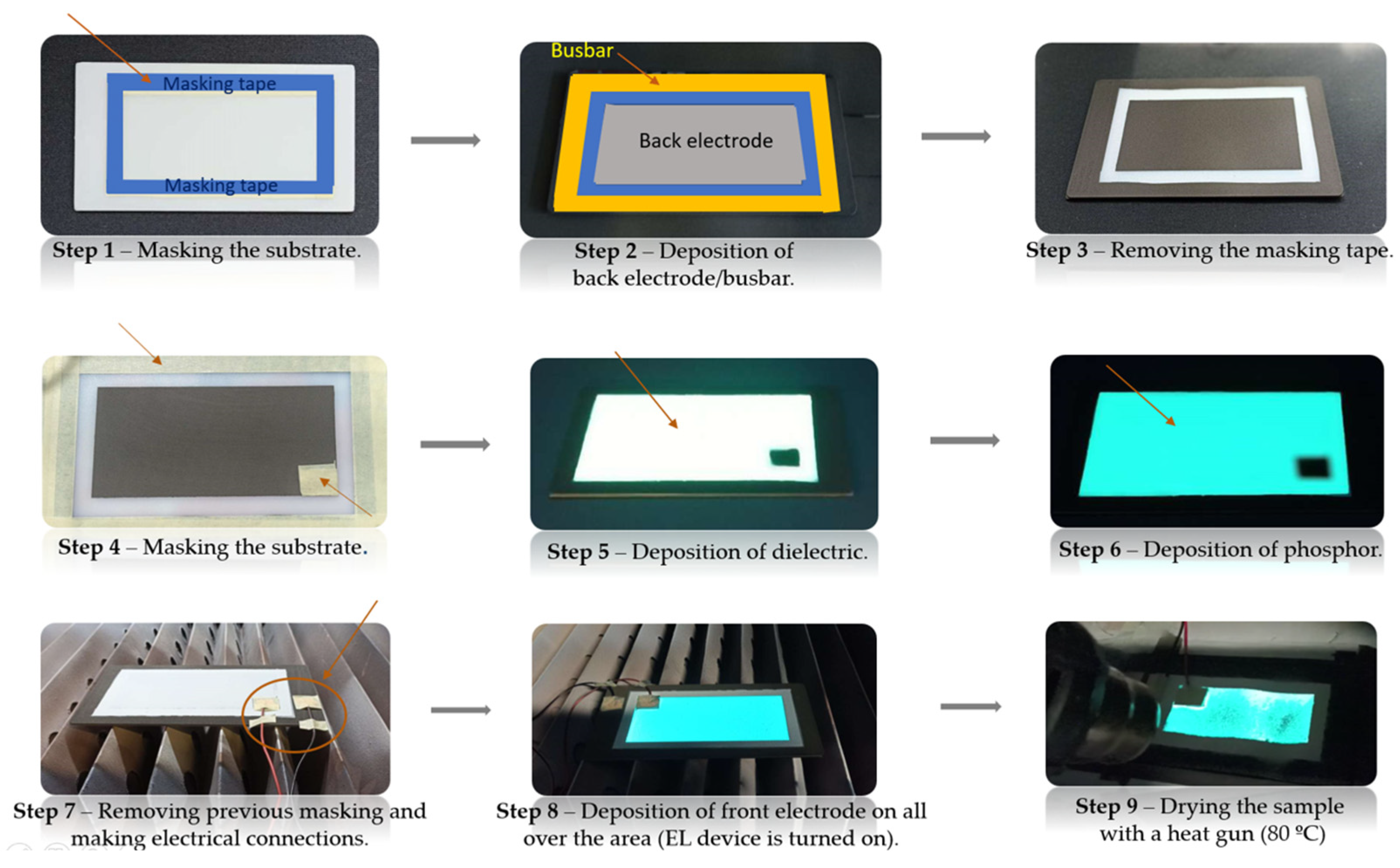 Masking tape

Masking tape

Step 1 – Masking the substrate.

Busbar

Back electrode

Step 2 – Deposition of back electrode/busbar.

Step 3 – Removing the masking tape.

Step 4 – Masking the substrate.

Step 5 – Deposition of dielectric.

Step 6 – Deposition of phosphor.

Step 7 – Removing previous masking and making electrical connections.

Step 8 – Deposition of front electrode on all over the area (EL device is turned on).

Step 9 – Drying the sample with a heat gun (80 ºC)