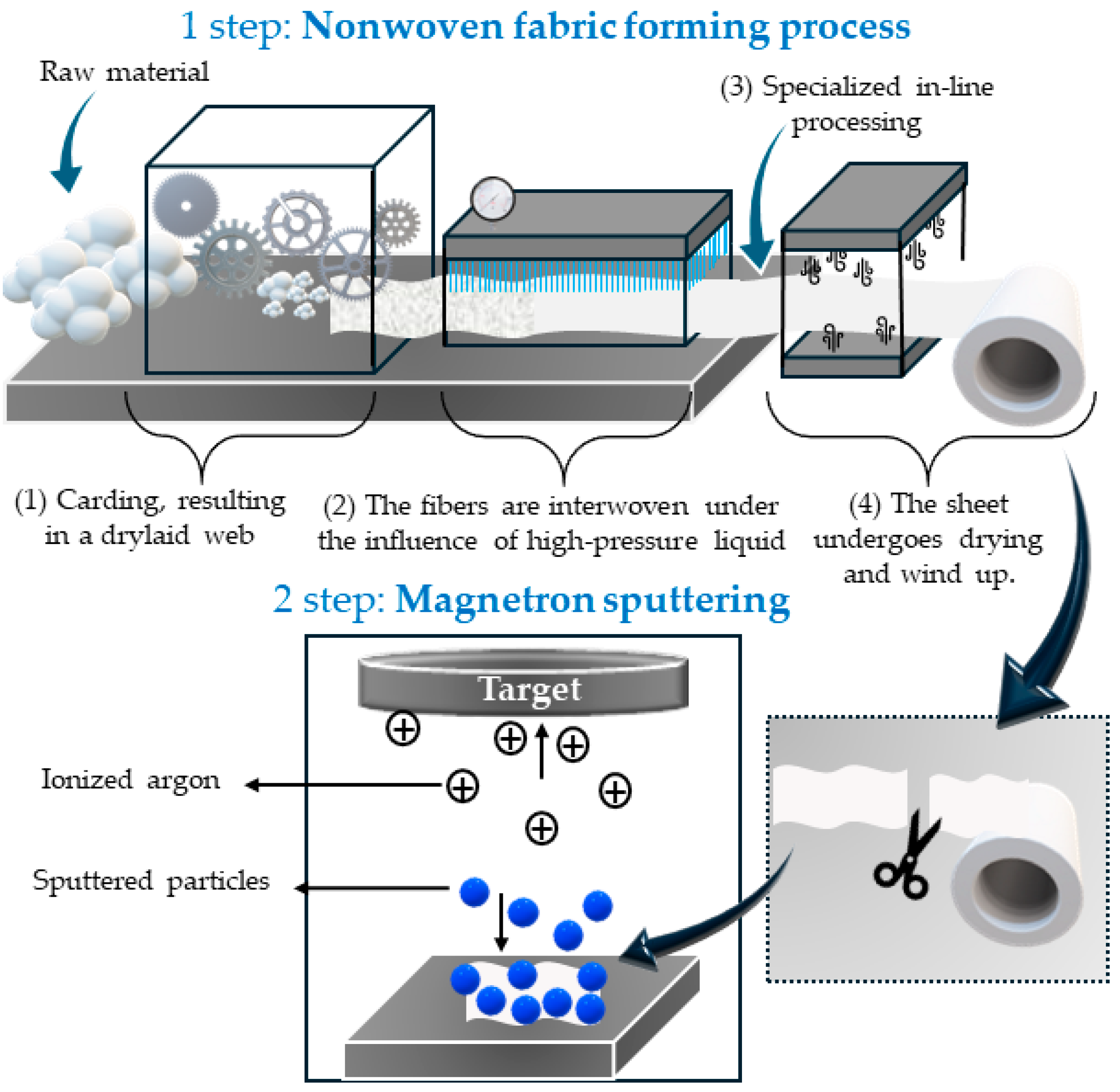 1 step: Nonwoven fabric forming process

Raw material

(3) Specialized in-line processing

(1) Carding, resulting in a drylaid web

(2) The fibers are interwoven under the influence of high-pressure liquid

(4) The sheet undergoes drying and wind up.

2 step: Magnetron sputtering

Target

Ionized argon

Sputtered particles