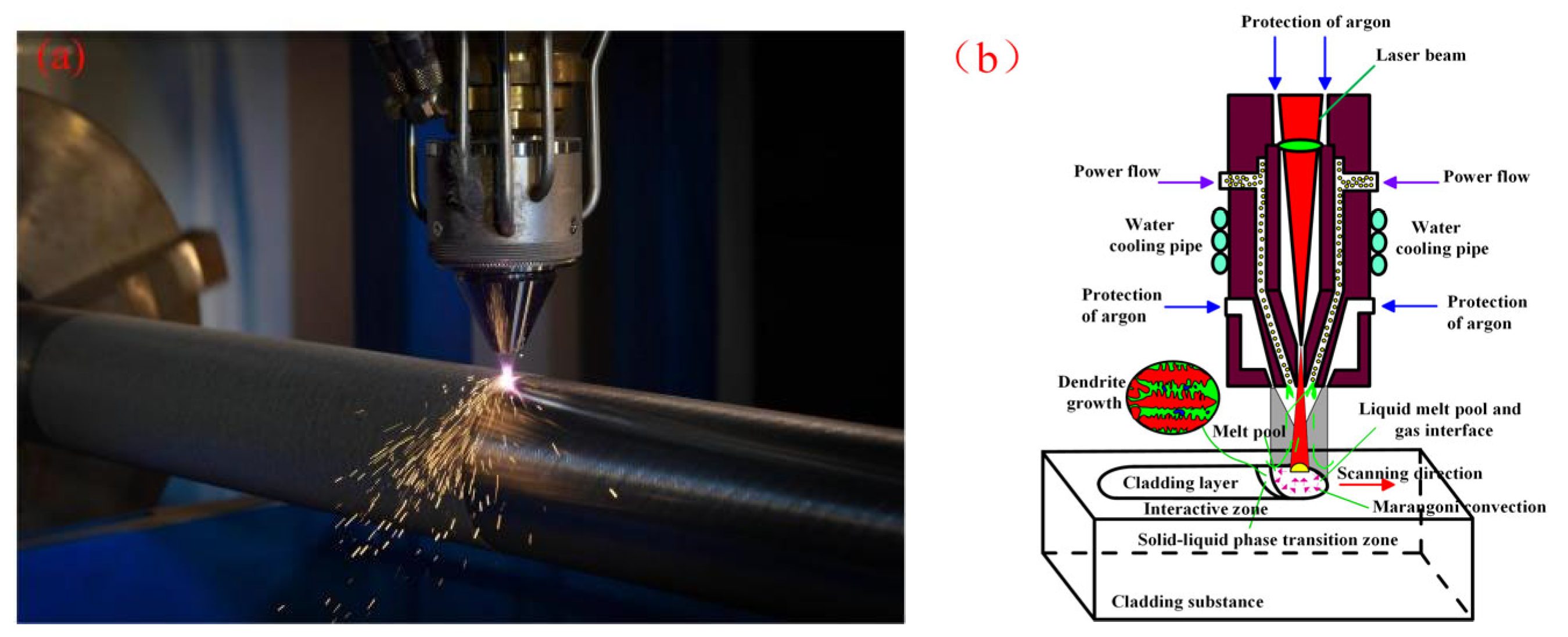 (a)

(b)

Protection of argon

Laser beam

Power flow

Power flow

Water cooling pipe

Water cooling pipe

Protection of argon

Protection of argon

Dendrite growth

Melt pool

Liquid melt pool and gas interface

Cladding layer

Scanning direction

Interactive zone

Marangoni convection

Solid-liquid phase transition zone

Cladding substance