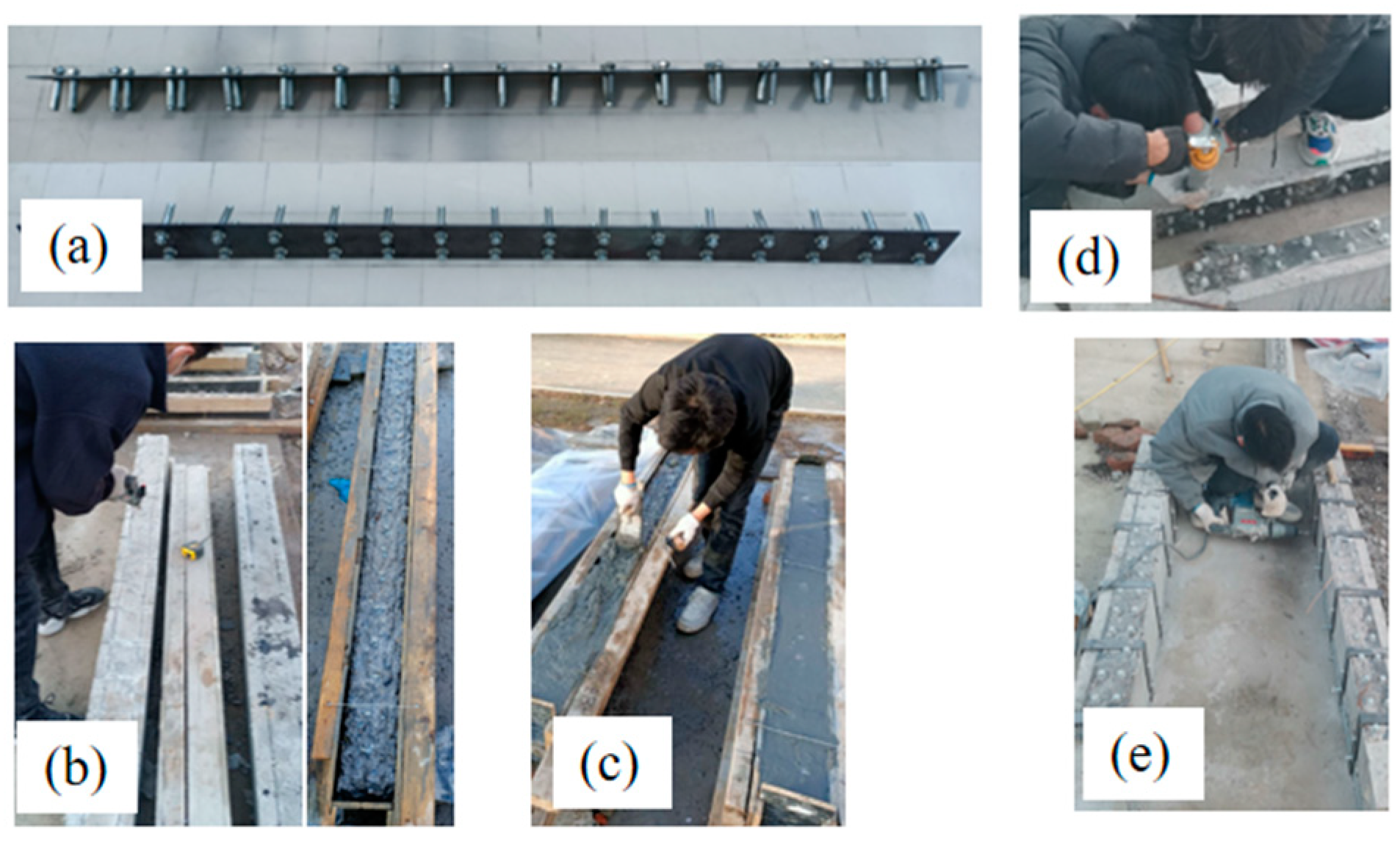 (a)

(d)

(b)

(c)

(e)