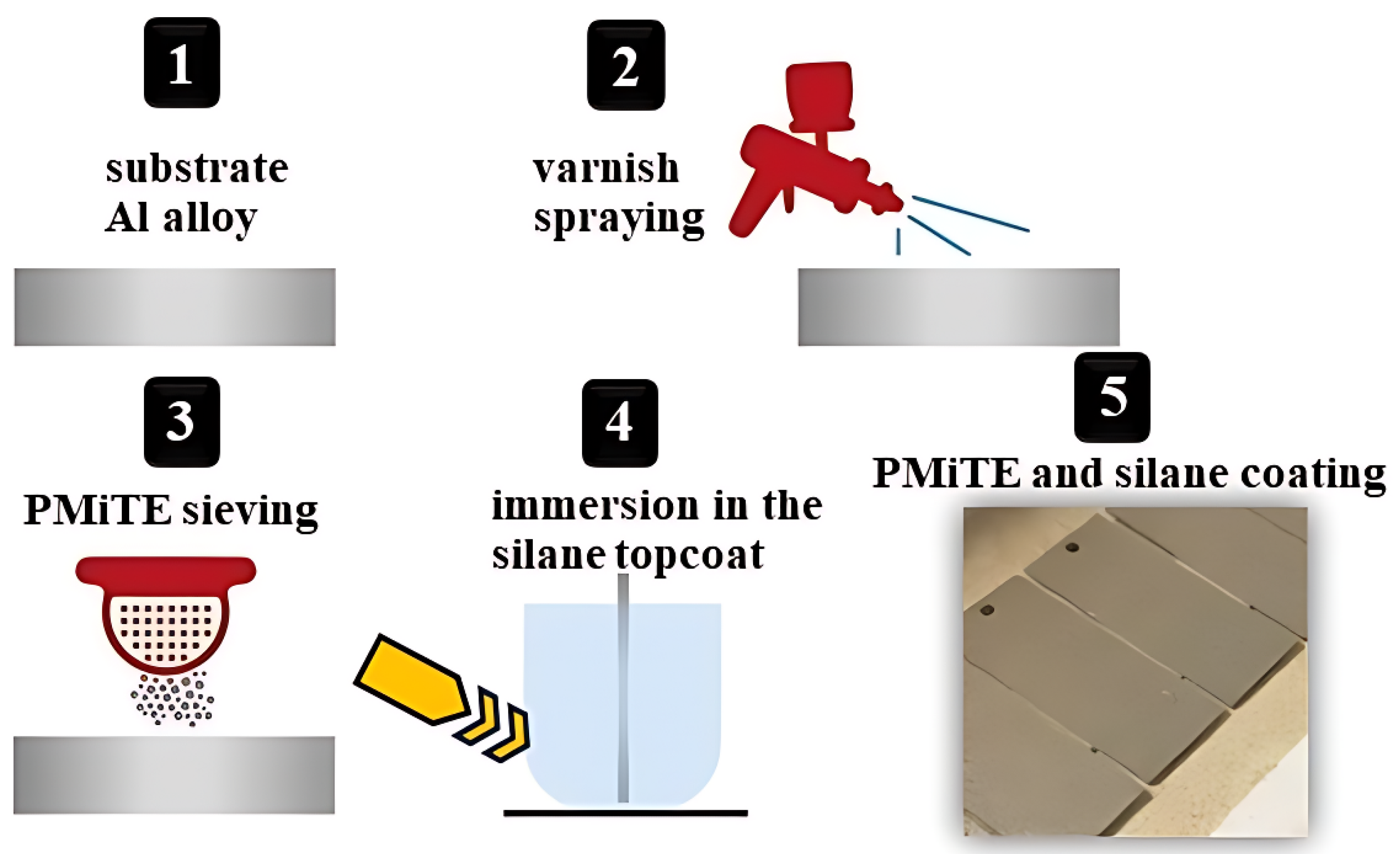 1

substrate
Al alloy

2

varnish
spraying

3

PMiTE sieving

4

immersion in the
silane topcoat

5

PMiTE and silane coating