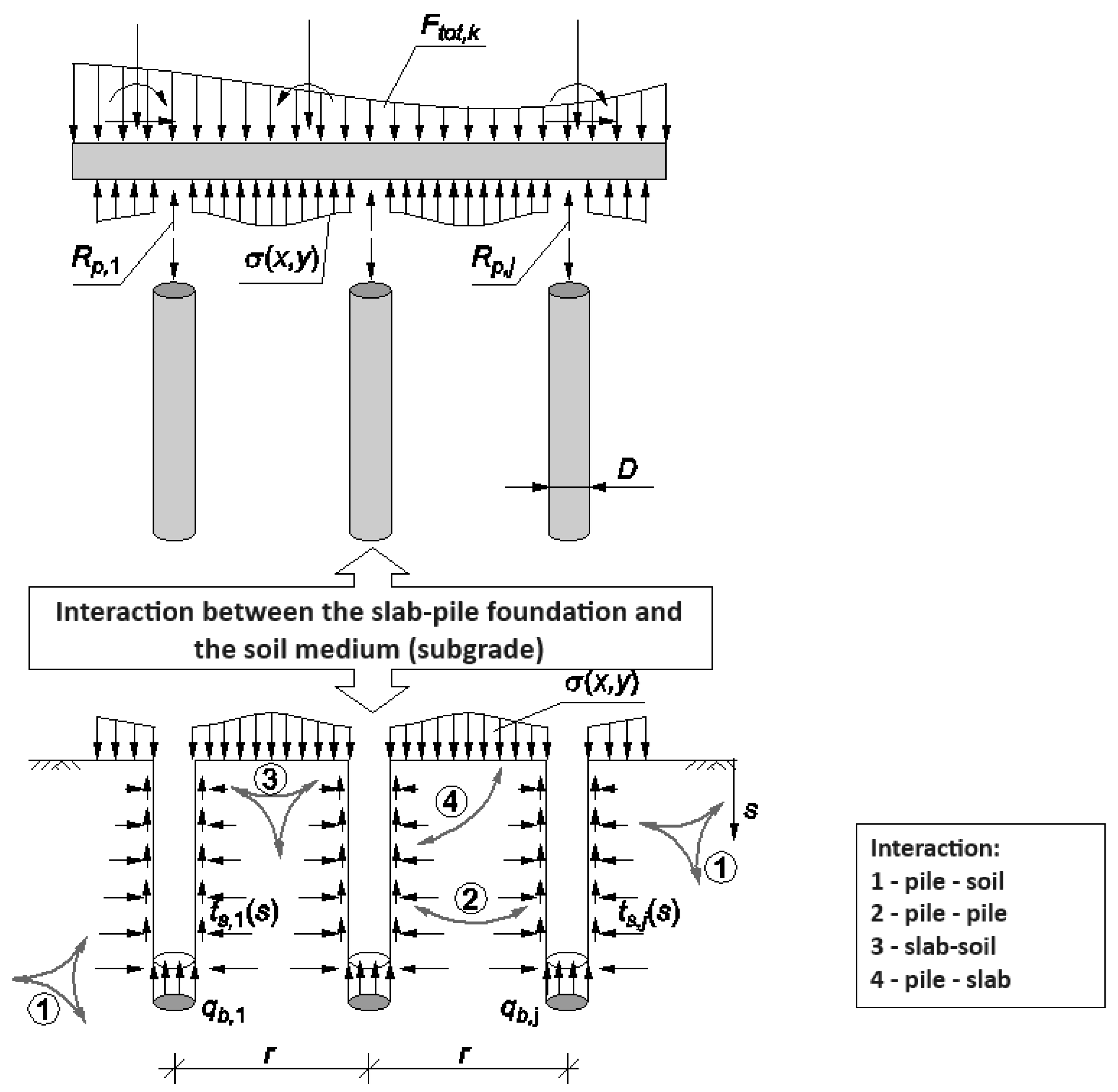 $F_{tot,k}$

$R_{p,1}$

$\sigma(x,y)$

$R_{p,j}$

$D$

Interaction between the slab-pile foundation and the soil medium (subgrade)

$\sigma(x,y)$

3

4

$s$

1

2

$t_{s,1}(s)$

$t_{s,j}(s)$

1

$q_{b,1}$

$q_{b,j}$

$r$

$r$

Interaction:
1 - pile - soil
2 - pile - pile
3 - slab-soil
4 - pile - slab