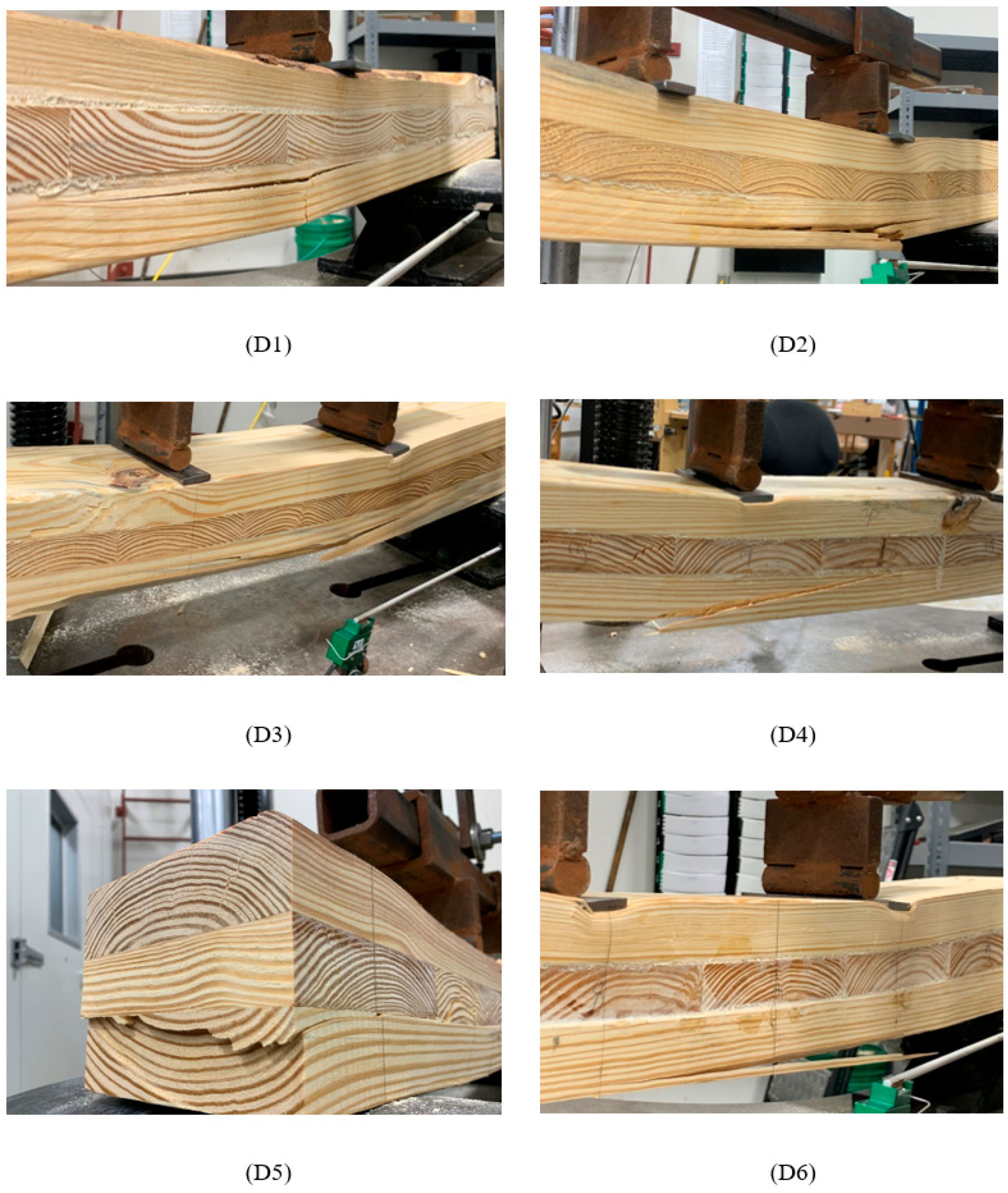 (D1)

(D2)

(D3)

(D4)

(D5)

(D6)