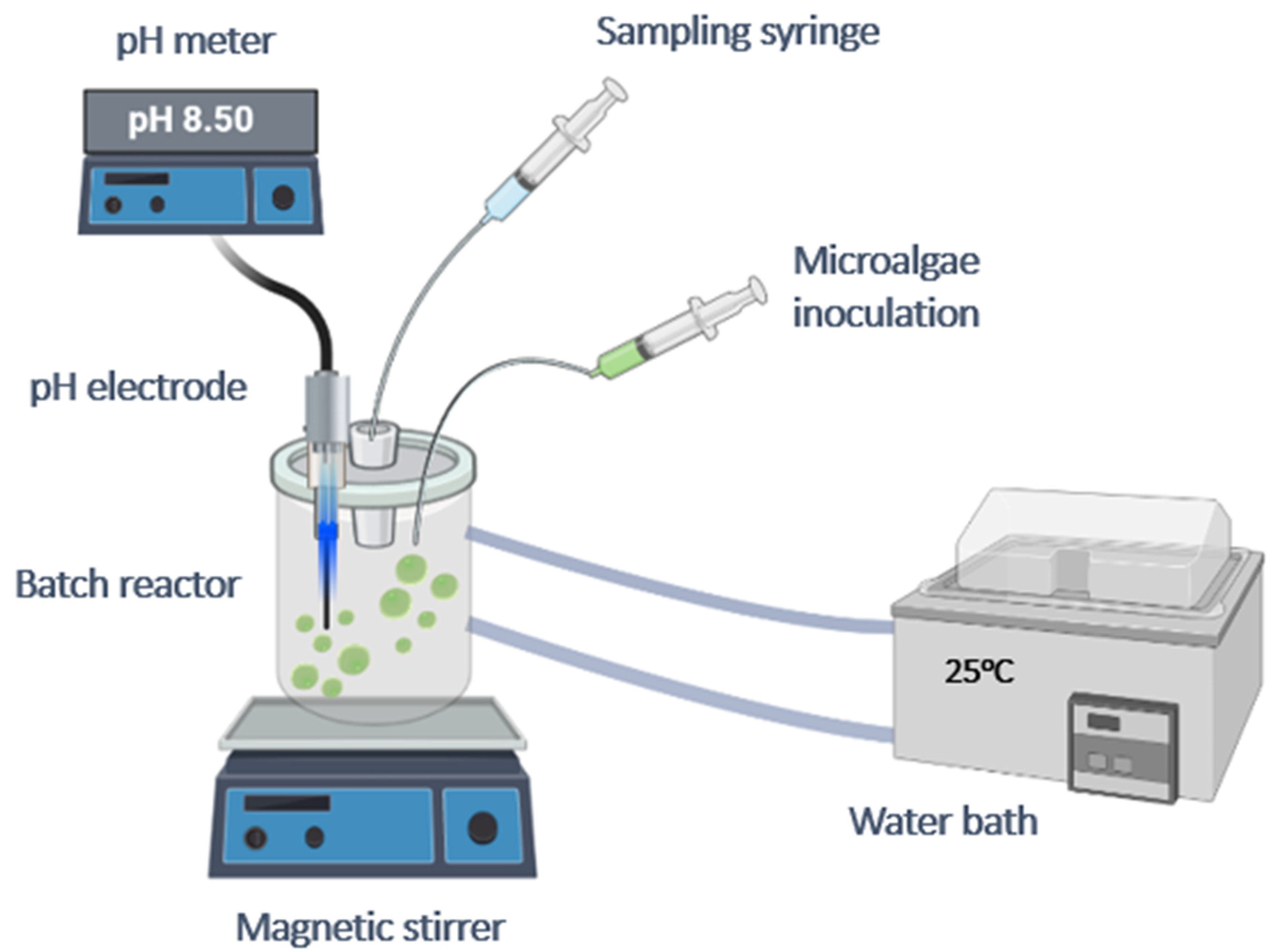 pH meter

Sampling syringe

pH 8.50

Microalgae inoculation

pH electrode

Batch reactor

25ºC

Water bath

Magnetic stirrer