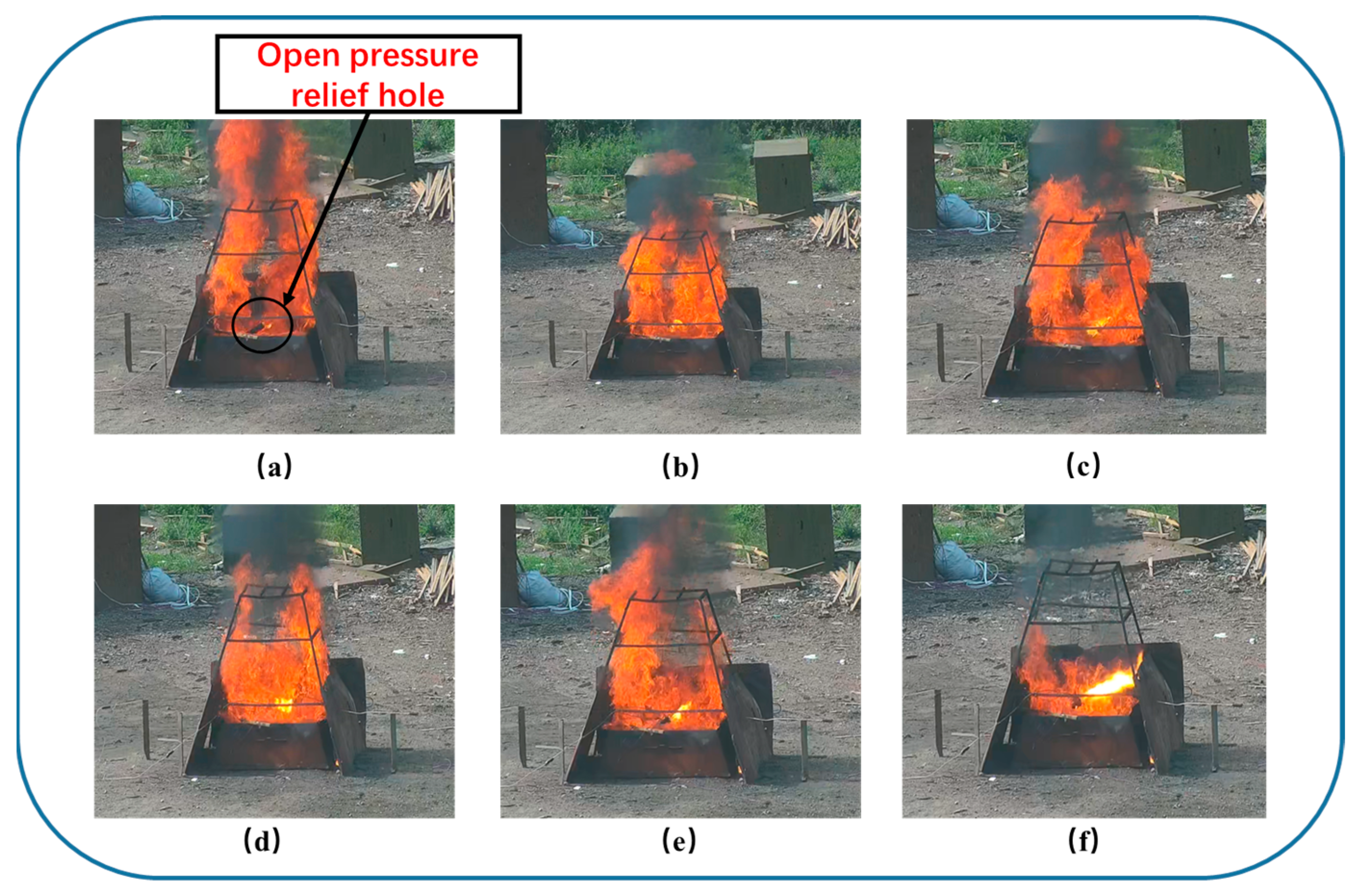 Open pressure relief hole

(a)

(b)

(c)

(d)

(e)

(f)