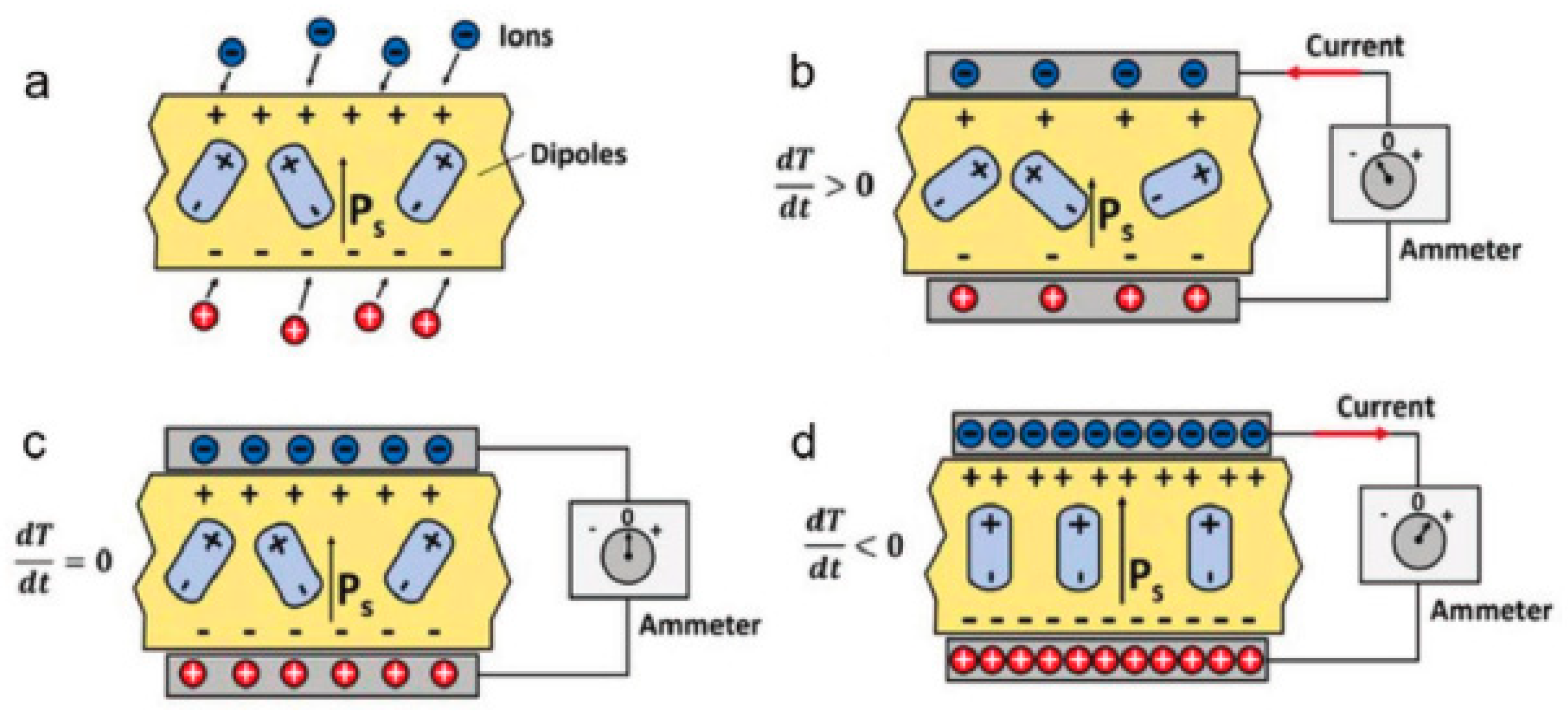 a

Ions

Dipoles

$P_s$

b

Current

$\frac{dT}{dt} > 0$

$P_s$

- 0 +

Ammeter

c

$\frac{dT}{dt} = 0$

$P_s$

- 0 +

Ammeter

d

Current

$\frac{dT}{dt} < 0$

$P_s$

- 0 +

Ammeter