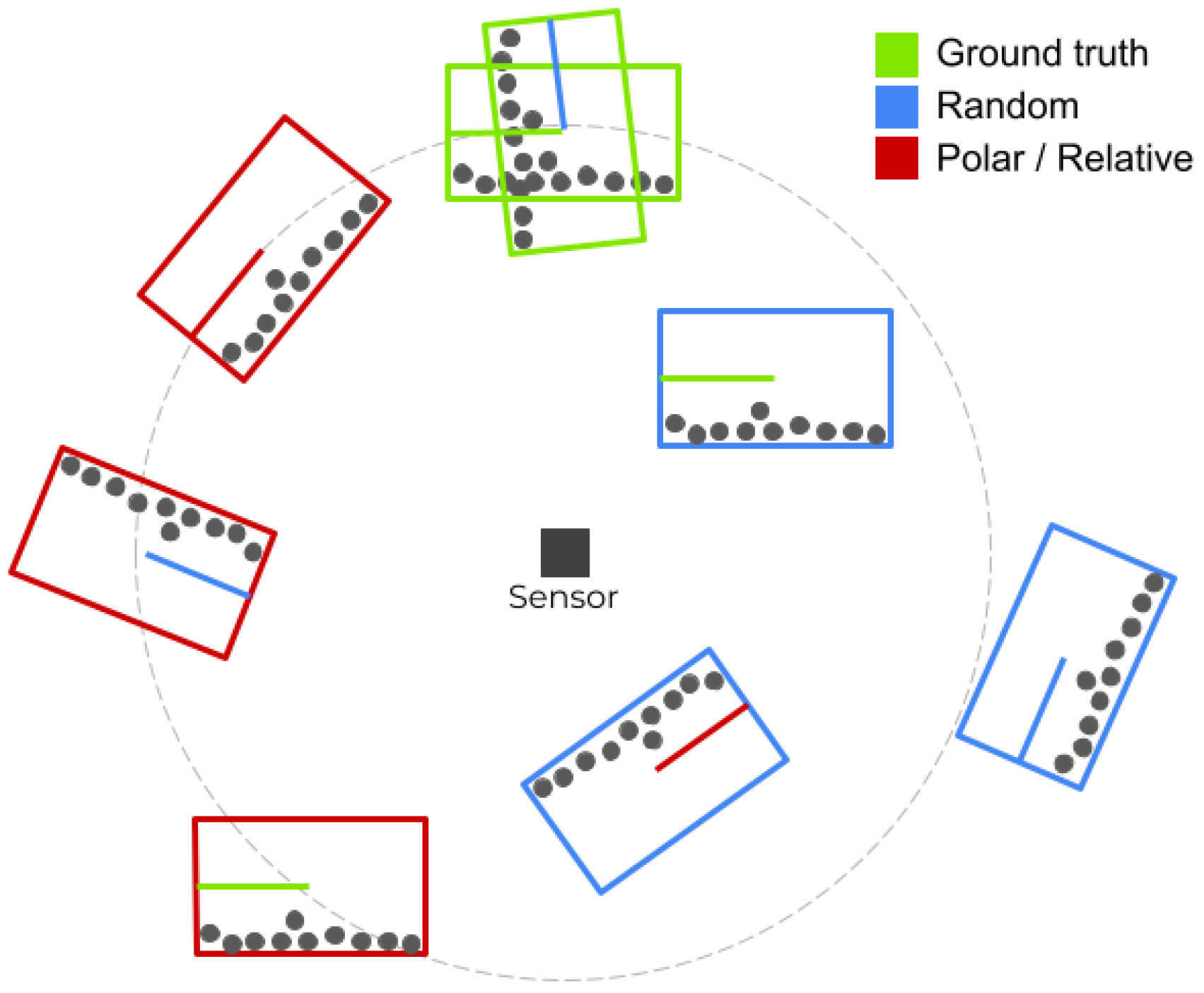 Ground truth
Random
Polar / Relative

Sensor