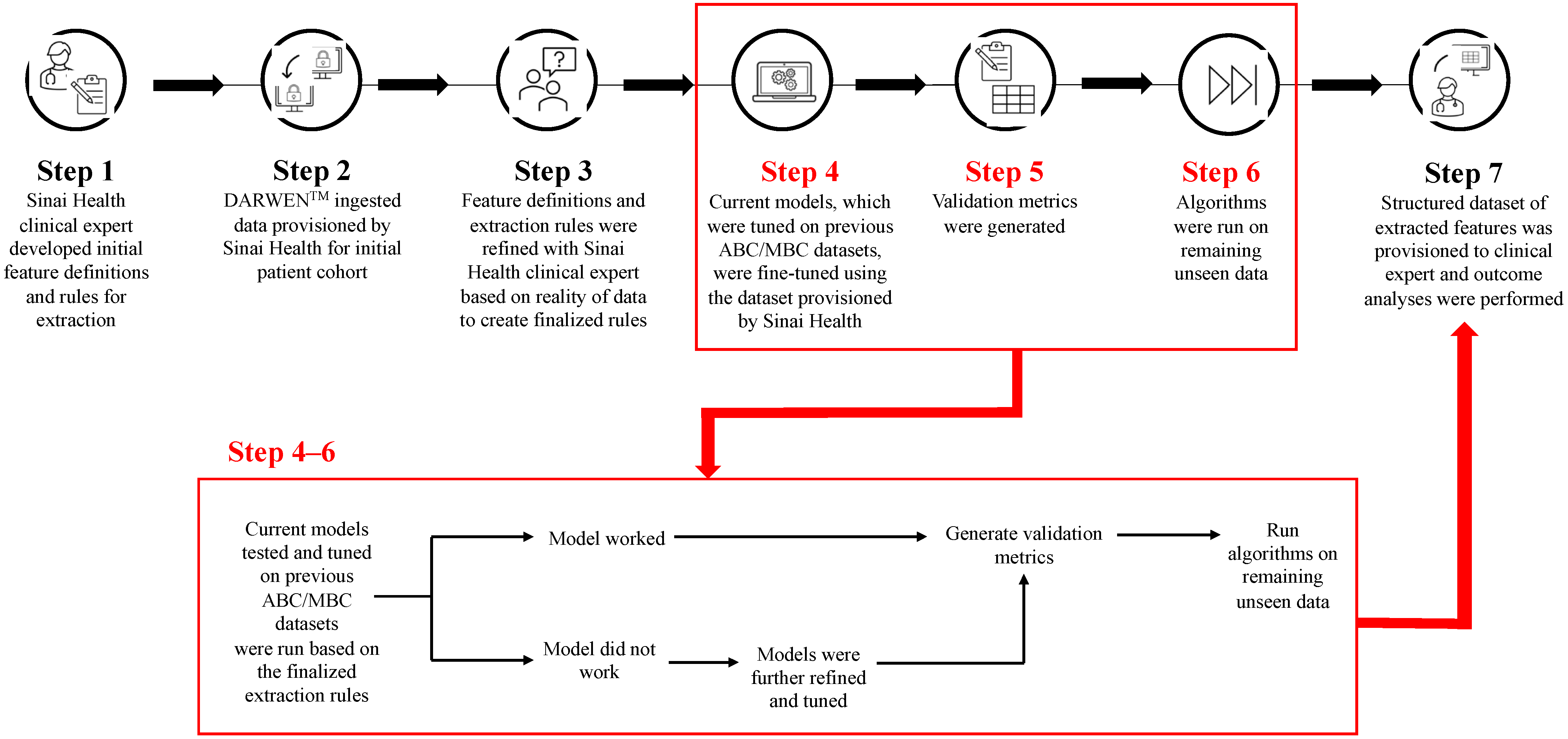 Step 1
Sinai Health clinical expert developed initial feature definitions and rules for extraction

Step 2
DARWEN$^{TM}$ ingested data provisioned by Sinai Health for initial patient cohort

Step 3
Feature definitions and extraction rules were refined with Sinai Health clinical expert based on reality of data to create finalized rules

Step 4
Current models, which were tuned on previous ABC/MBC datasets, were fine-tuned using the dataset provisioned by Sinai Health

Step 5
Validation metrics were generated

Step 6
Algorithms were run on remaining unseen data

Step 7
Structured dataset of extracted features was provisioned to clinical expert and outcome analyses were performed

Step 4–6

Current models tested and tuned on previous ABC/MBC datasets were run based on the finalized extraction rules

Model worked

Model did not work

Models were further refined and tuned

Generate validation metrics

Run algorithms on remaining unseen data