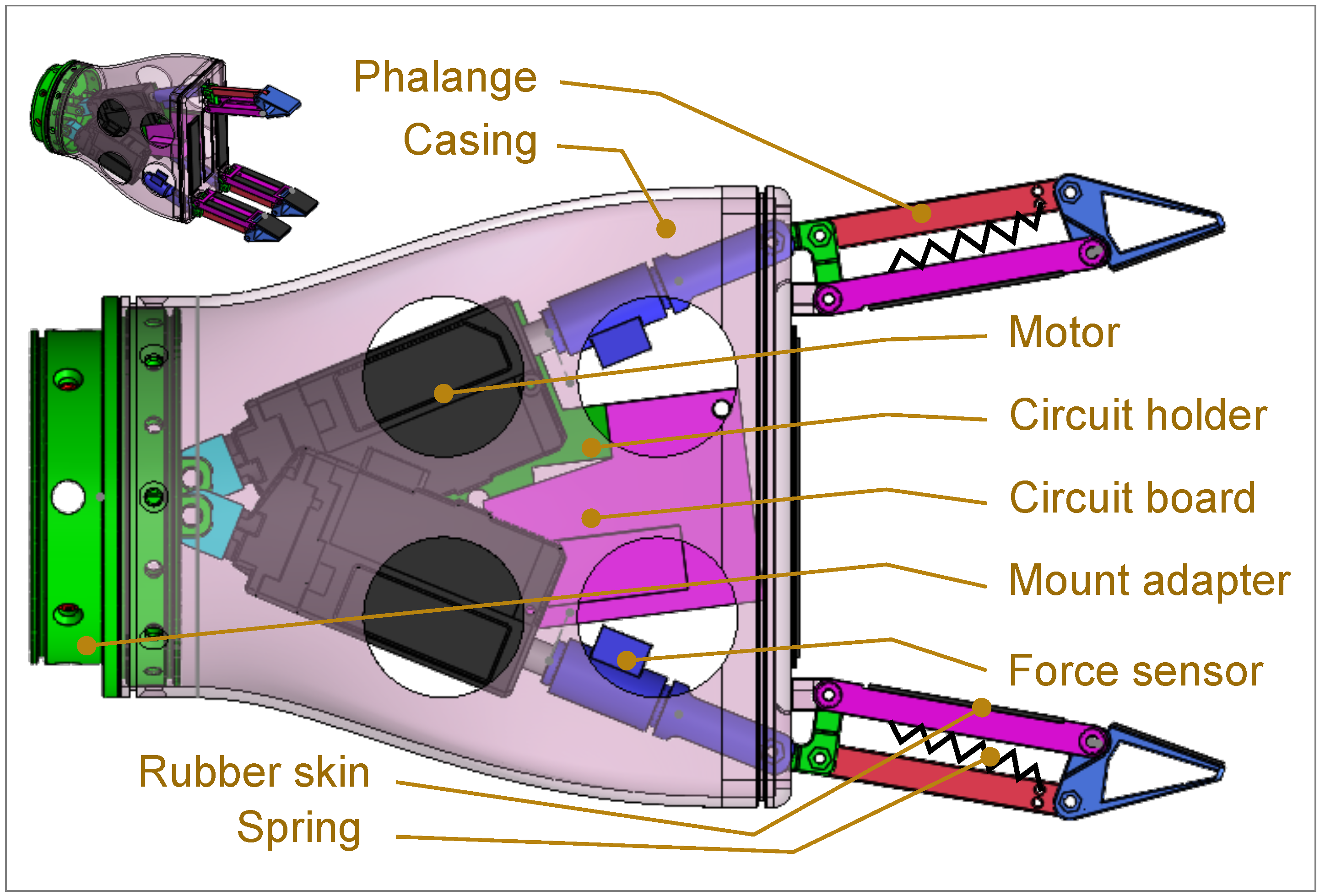 Phalange
Casing
Motor
Circuit holder
Circuit board
Mount adapter
Force sensor
Rubber skin
Spring