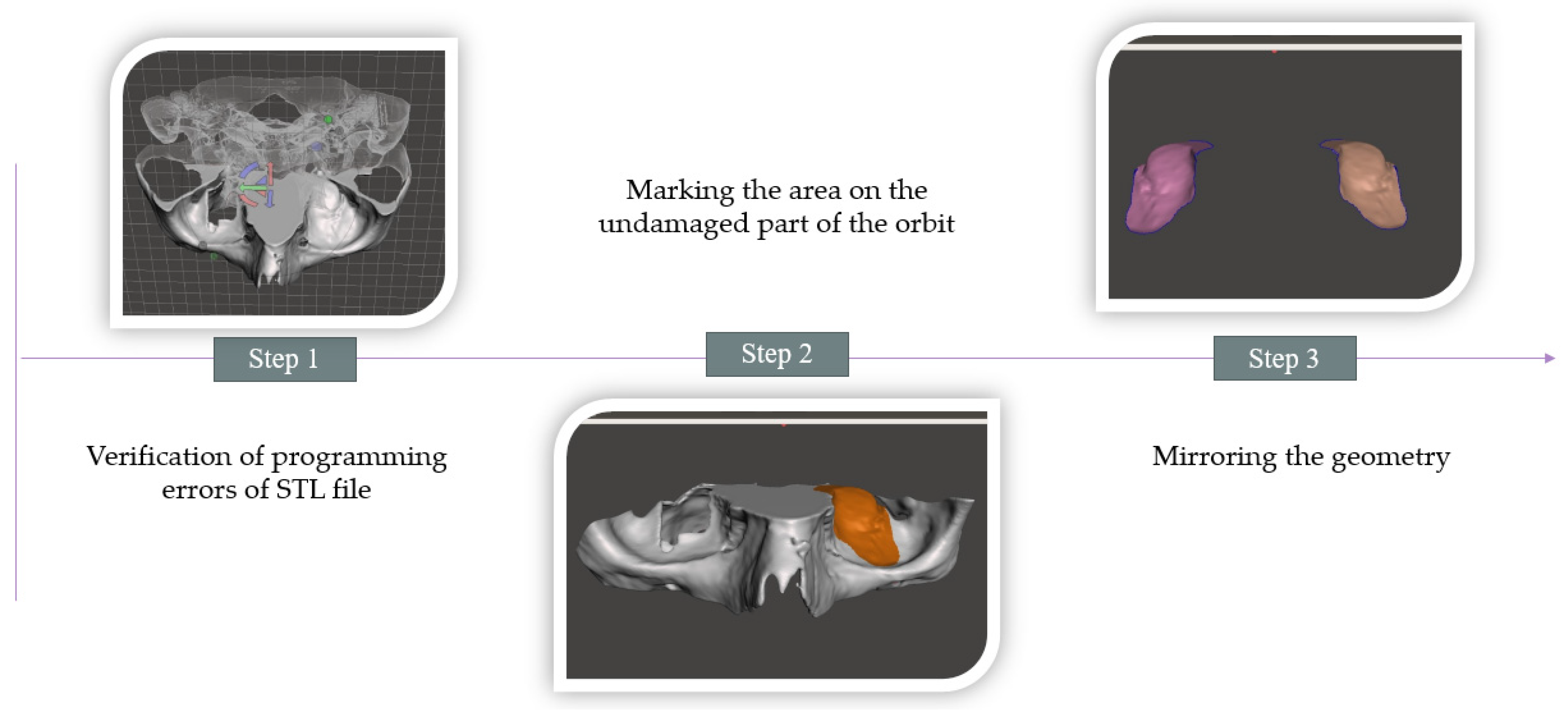 Step 1

Verification of programming errors of STL file

Marking the area on the undamaged part of the orbit

Step 2

Step 3

Mirroring the geometry