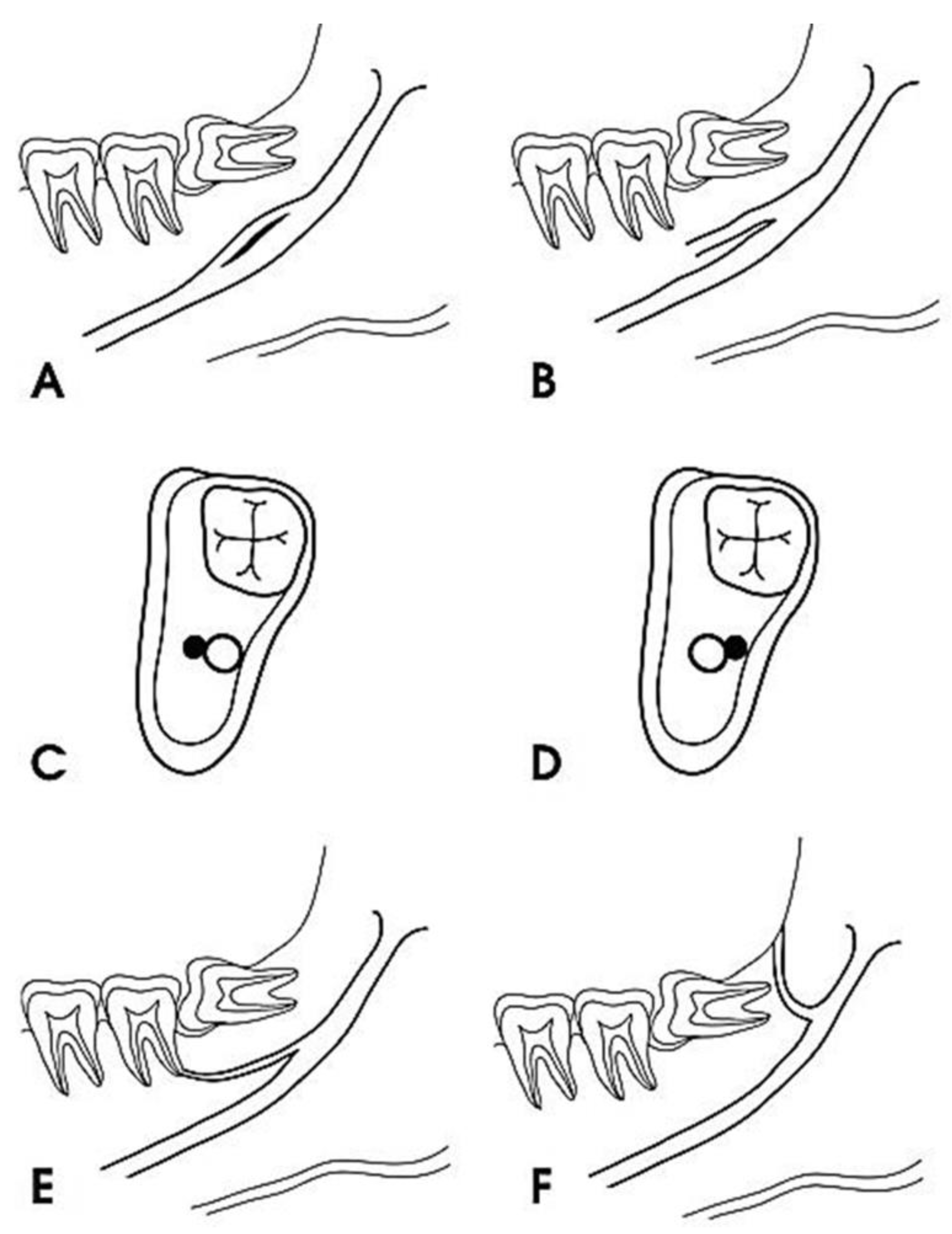 A

B

C

D

E

F