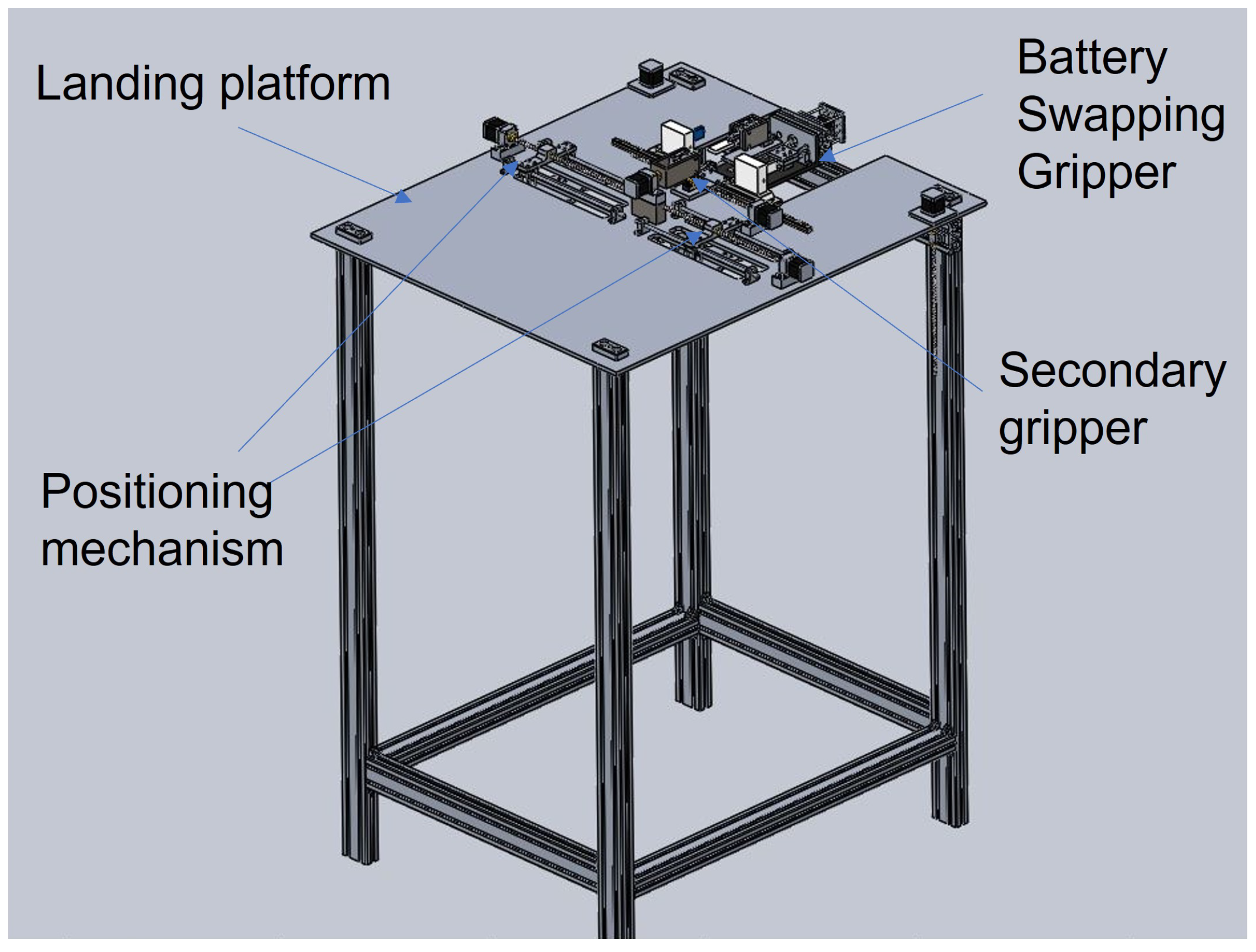 Landing platform

Battery Swapping Gripper

Secondary gripper

Positioning mechanism