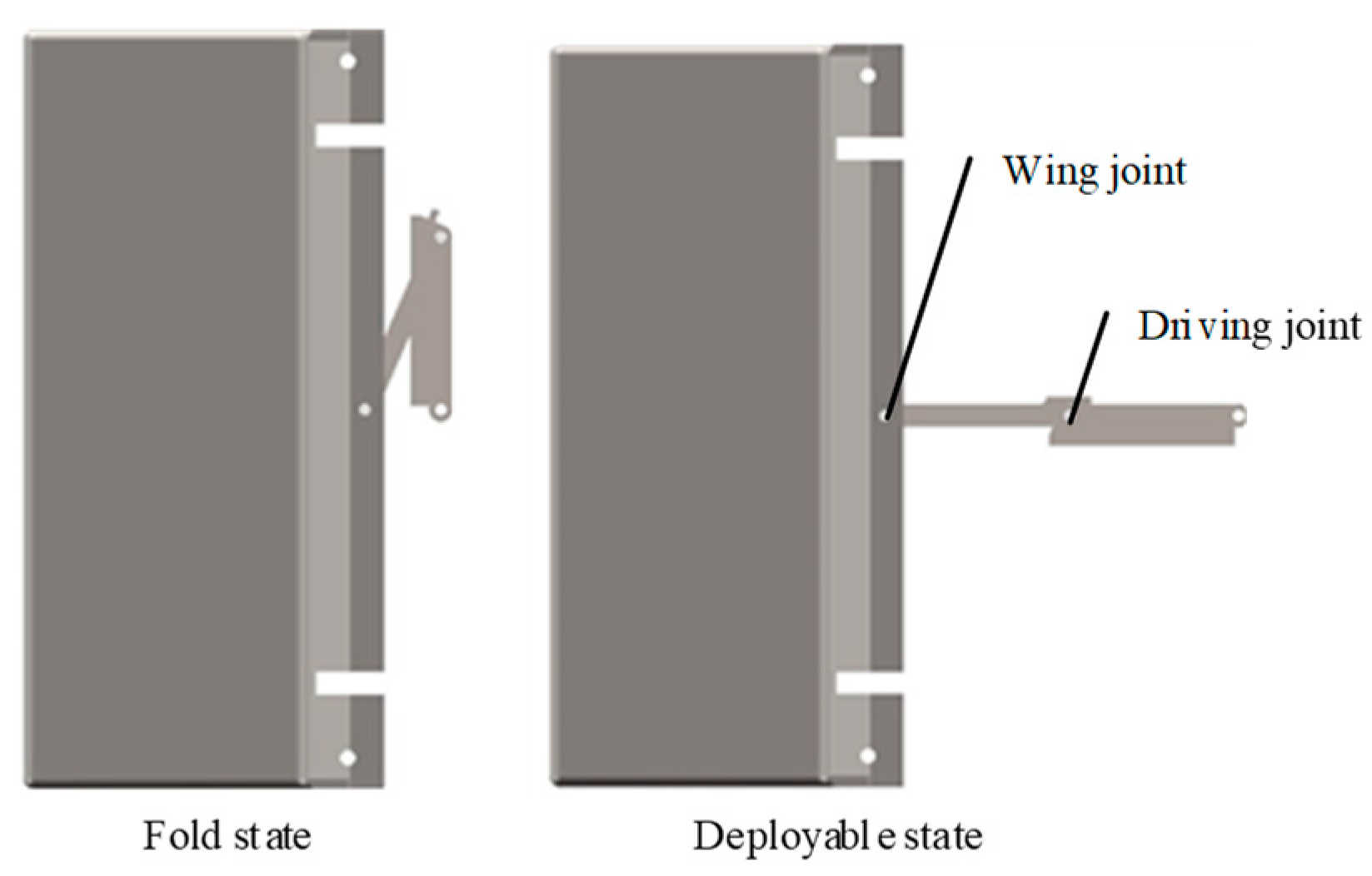 Wing joint

Driving joint

Fold state

Deployable state