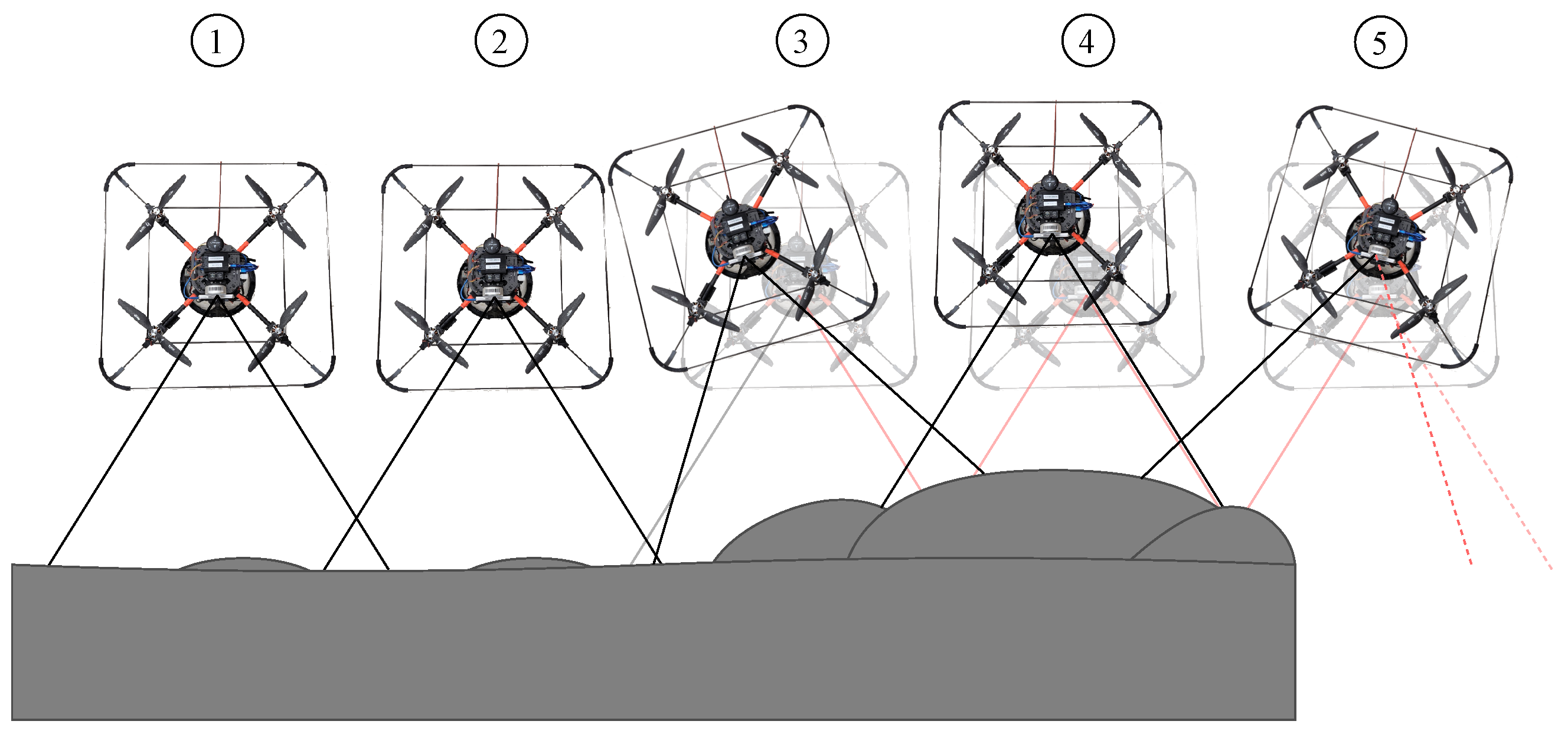 1
2
3
4
5