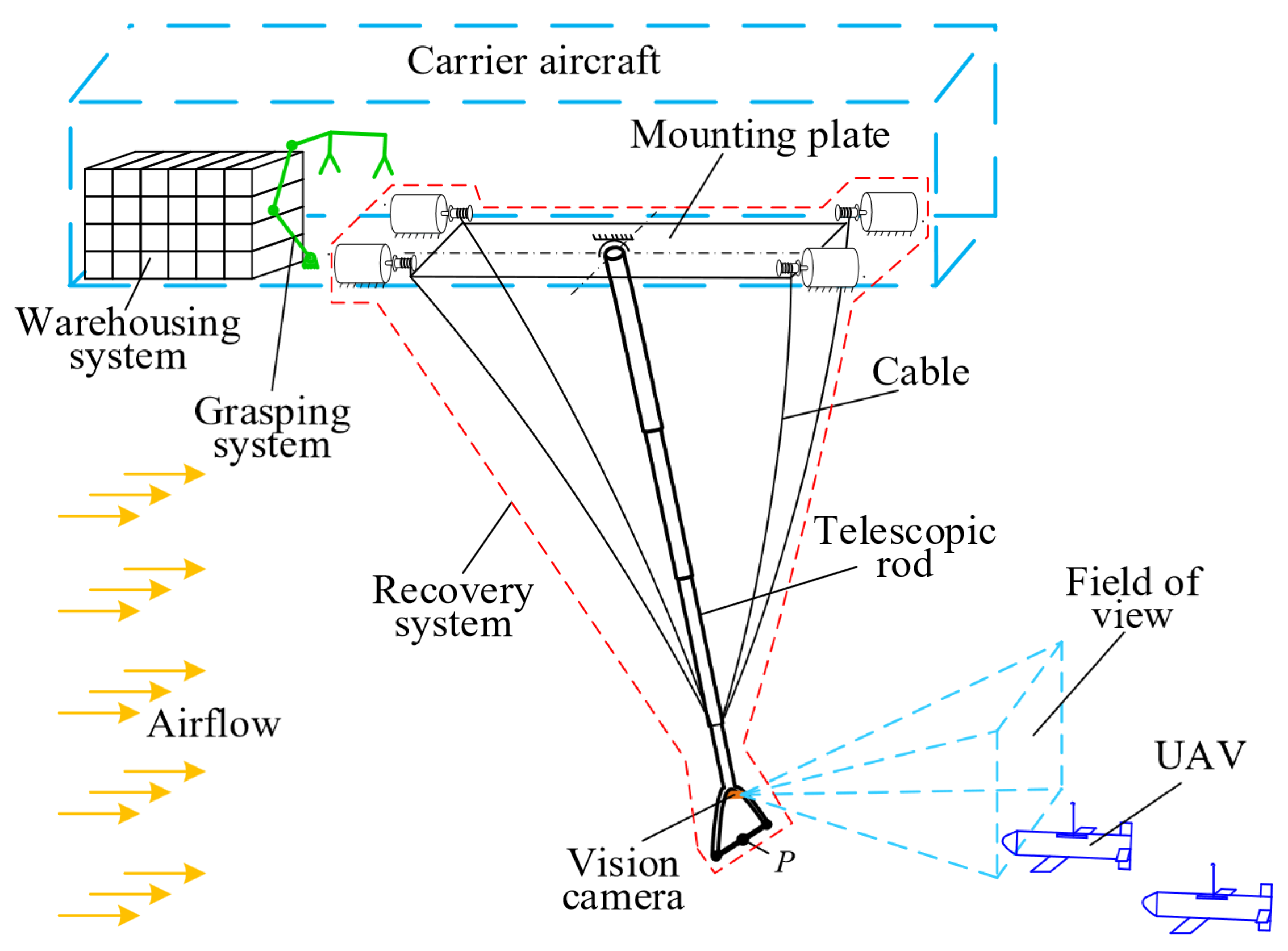 Carrier aircraft

Mounting plate

Warehousing system

Grasping system

Cable

Telescopic rod

Recovery system

Field of view

Airflow

UAV

Vision camera

$P$