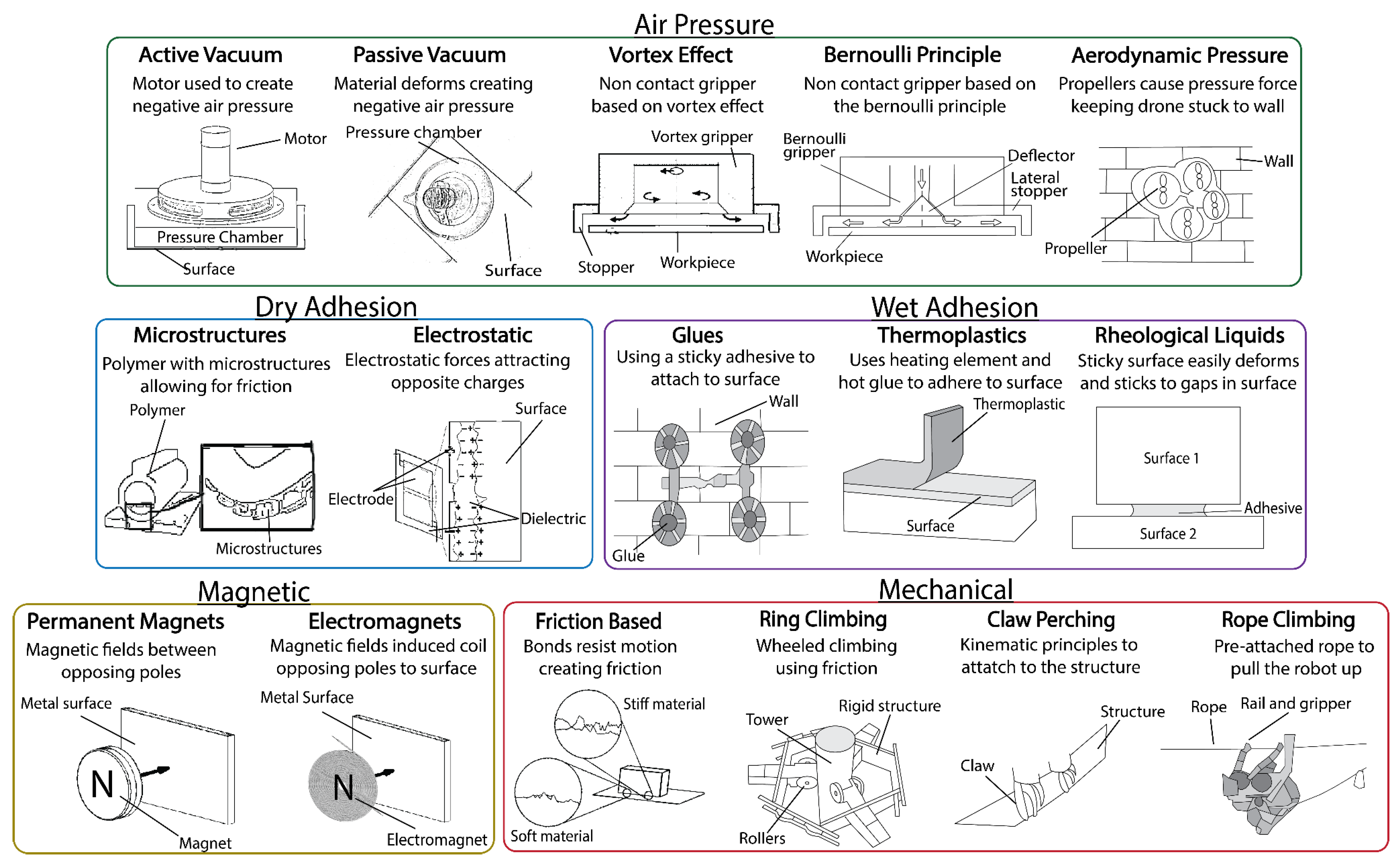 Air Pressure

Active Vacuum
Motor used to create negative air pressure
Motor
Pressure Chamber
Surface

Passive Vacuum
Material deforms creating negative air pressure
Pressure chamber
Surface

Vortex Effect
Non contact gripper based on vortex effect
Vortex gripper
Stopper
Workpiece

Bernoulli Principle
Non contact gripper based on the bernoulli principle
Bernoulli gripper
Deflector
Lateral stopper
Workpiece

Aerodynamic Pressure
Propellers cause pressure force keeping drone stuck to wall
Wall
Propeller

Dry Adhesion

Microstructures
Polymer with microstructures allowing for friction
Polymer
Microstructures

Electrostatic
Electrostatic forces attracting opposite charges
Surface
Electrode
Dielectric

Wet Adhesion

Glues
Using a sticky adhesive to attach to surface
Wall
Glue

Thermoplastics
Uses heating element and hot glue to adhere to surface
Thermoplastic
Surface

Rheological Liquids
Sticky surface easily deforms and sticks to gaps in surface
Surface 1
Adhesive
Surface 2

Magnetic

Permanent Magnets
Magnetic fields between opposing poles
Metal surface
N
Magnet

Electromagnets
Magnetic fields induced coil opposing poles to surface
Metal Surface
N
Electromagnet

Mechanical

Friction Based
Bonds resist motion creating friction
Stiff material
Soft material

Ring Climbing
Wheeled climbing using friction
Tower
Rigid structure
Rollers

Claw Perching
Kinematic principles to attatch to the structure
Structure
Claw

Rope Climbing
Pre-attached rope to pull the robot up
Rope
Rail and gripper