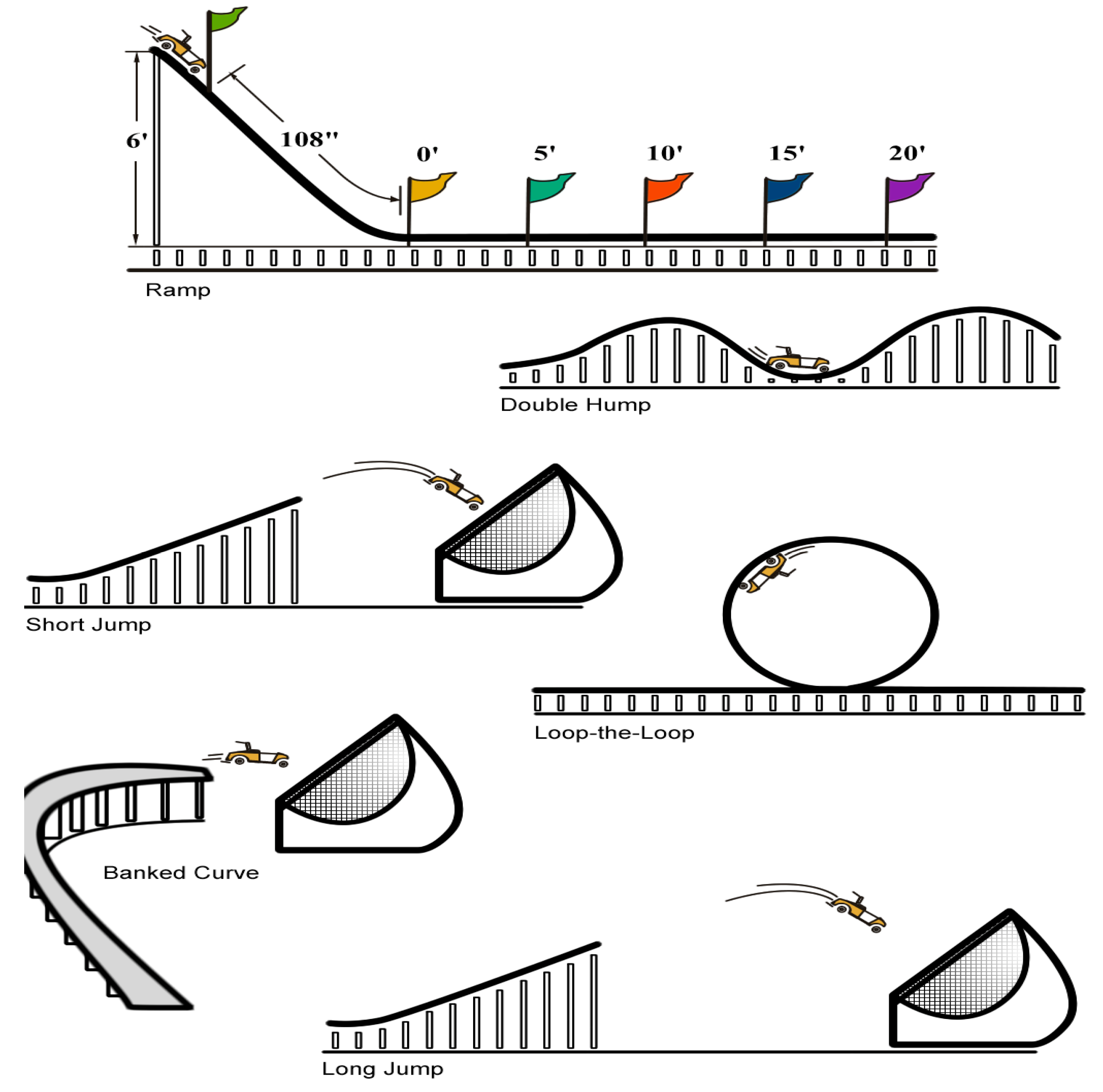 6'
108"
0'
5'
10'
15'
20'
Ramp

Double Hump

Short Jump

Loop-the-Loop

Banked Curve

Long Jump