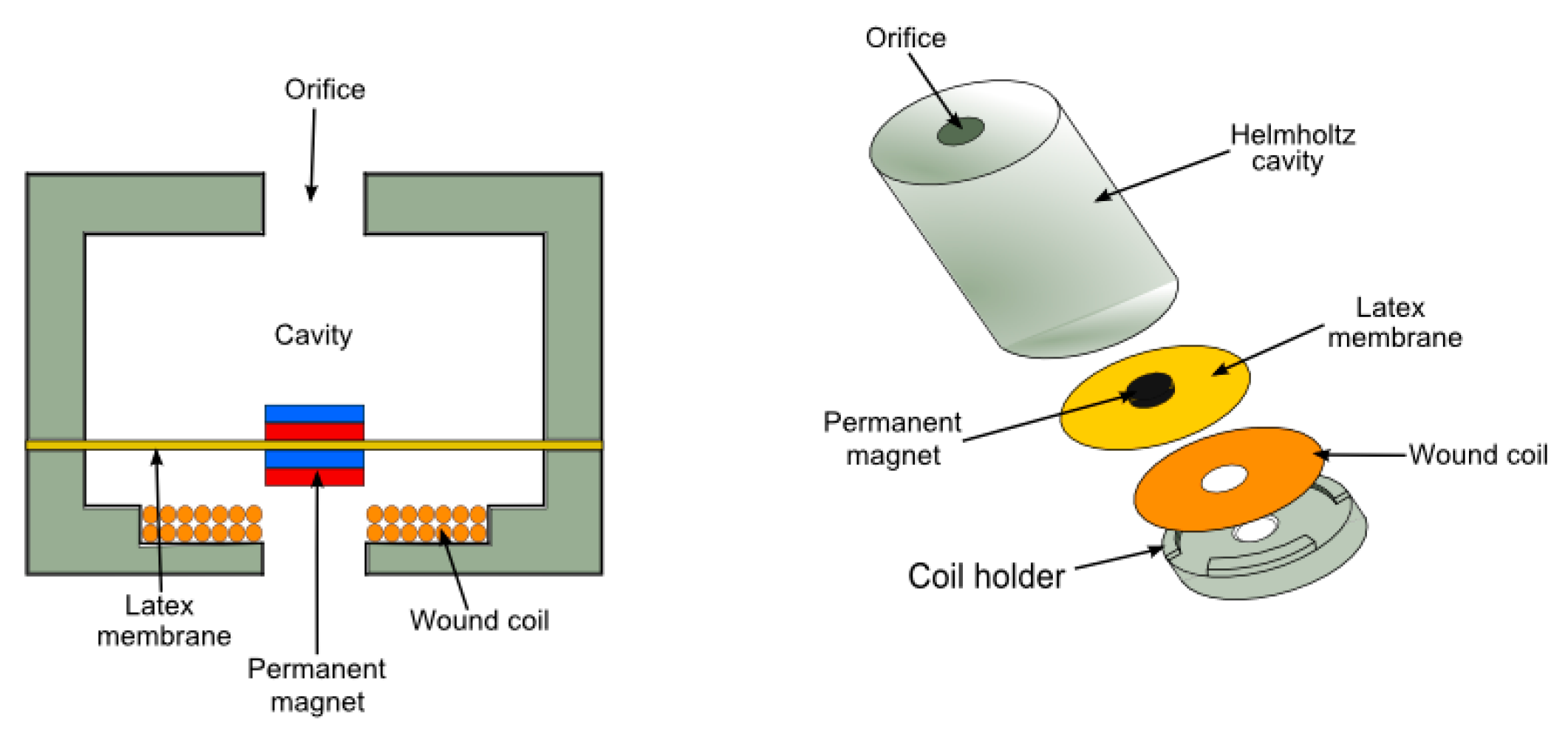 Orifice

Cavity

Latex membrane

Permanent magnet

Wound coil

Orifice

Helmholtz cavity

Latex membrane

Permanent magnet

Wound coil

Coil holder