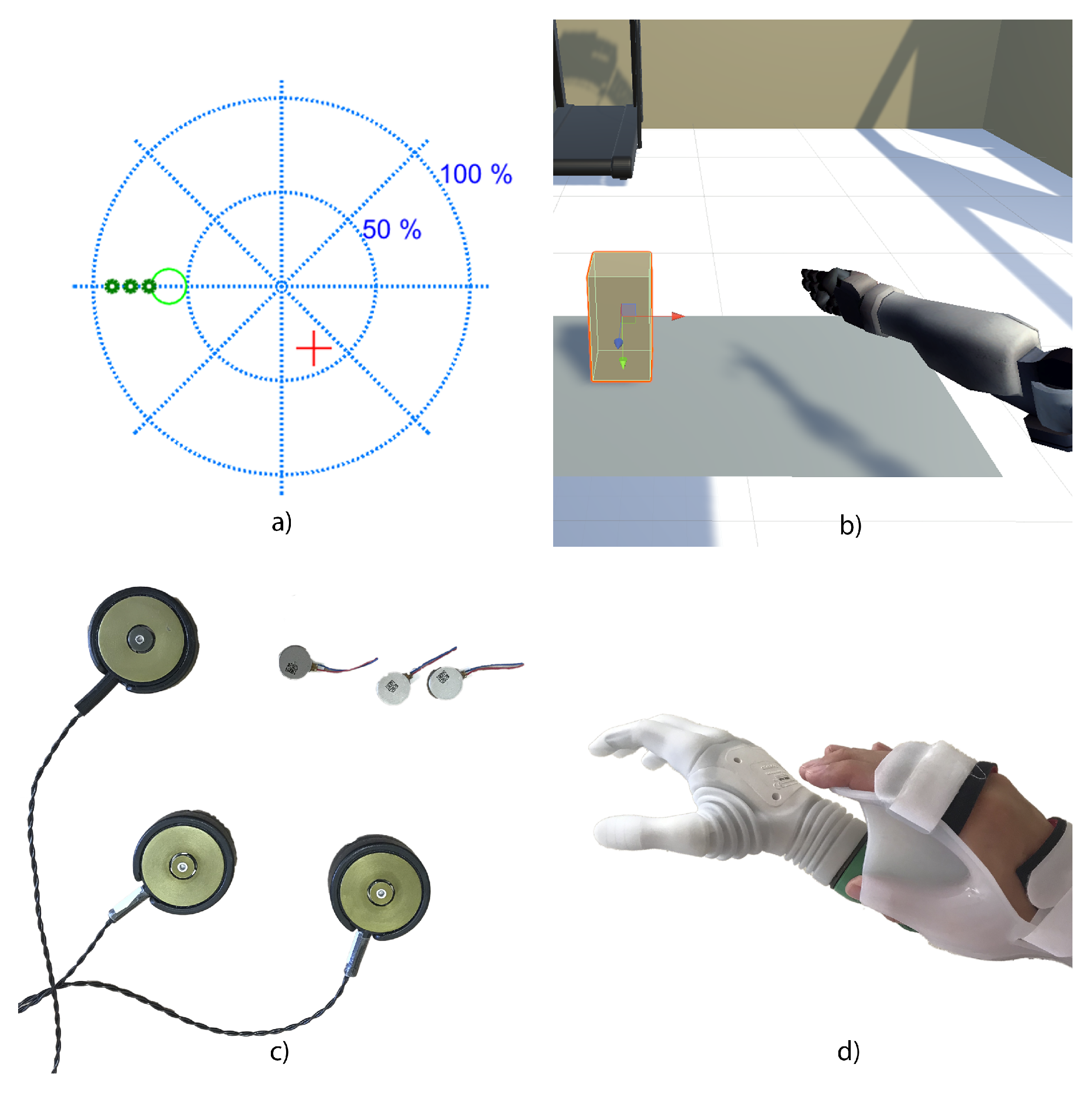 100 %

50 %

a)

b)

c)

d)