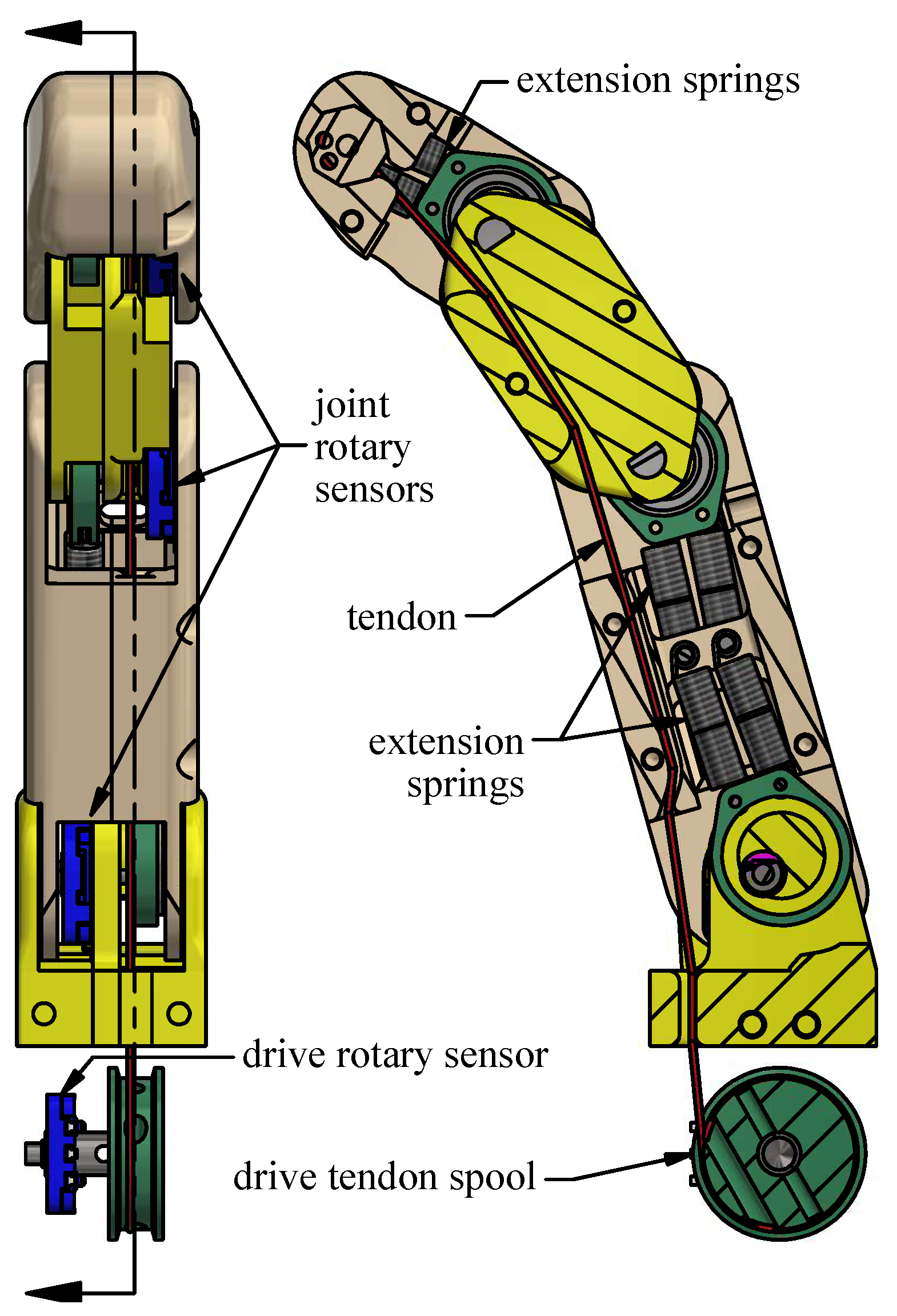 extension springs

joint rotary sensors

tendon

extension springs

drive rotary sensor

drive tendon spool