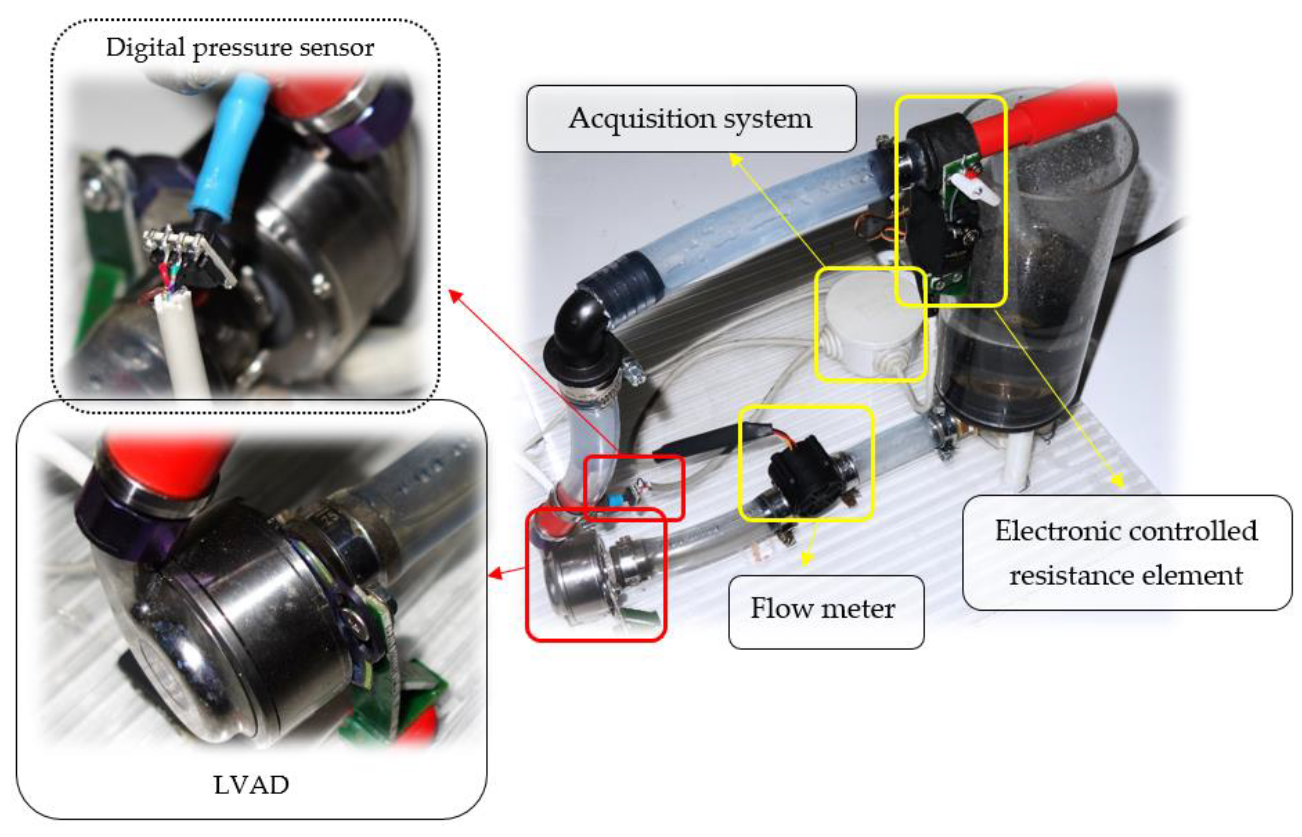 Digital pressure sensor

Acquisition system

Electronic controlled resistance element

Flow meter

LVAD