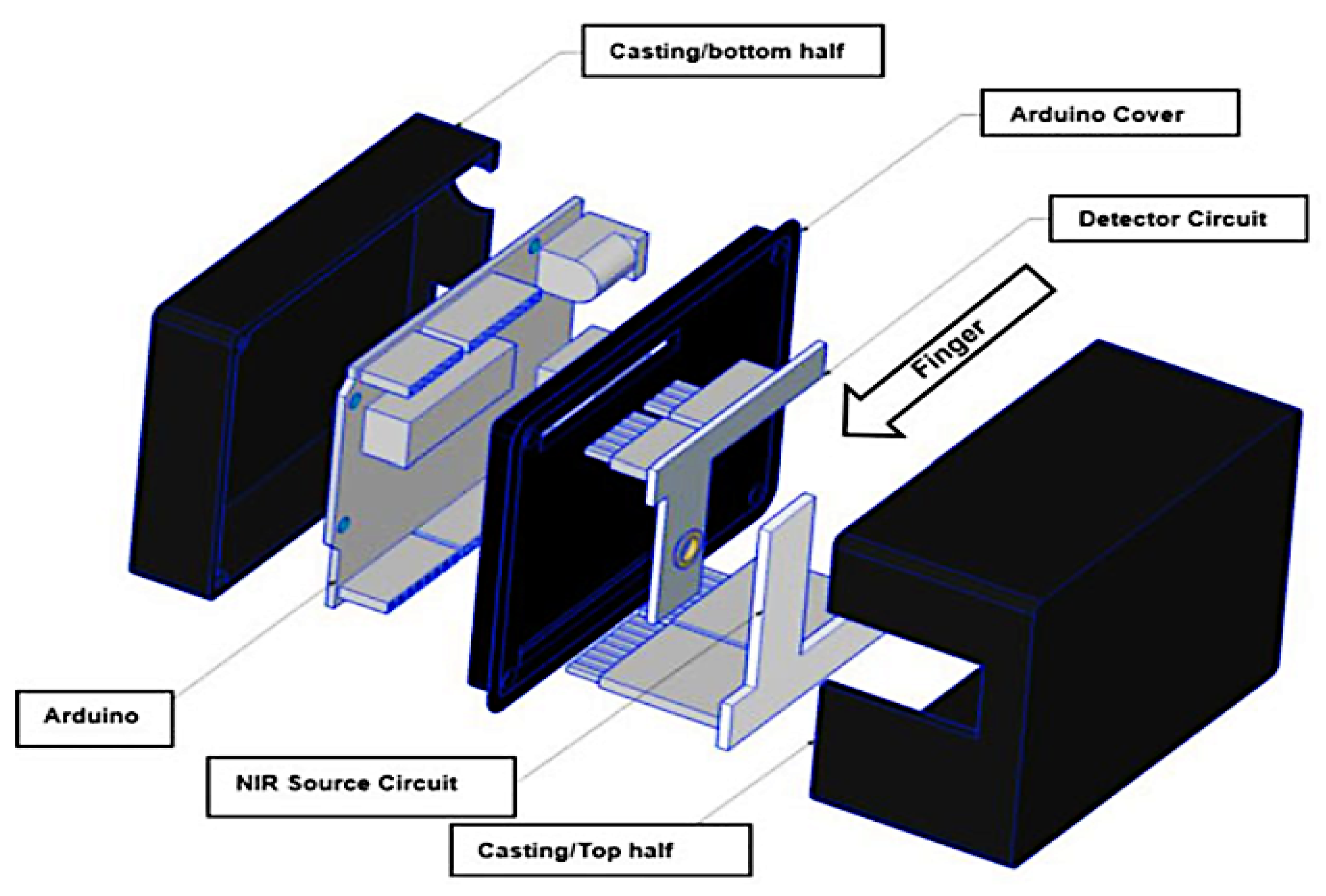 Casting/bottom half

Arduino Cover

Detector Circuit

Finger

Arduino

NIR Source Circuit

Casting/Top half