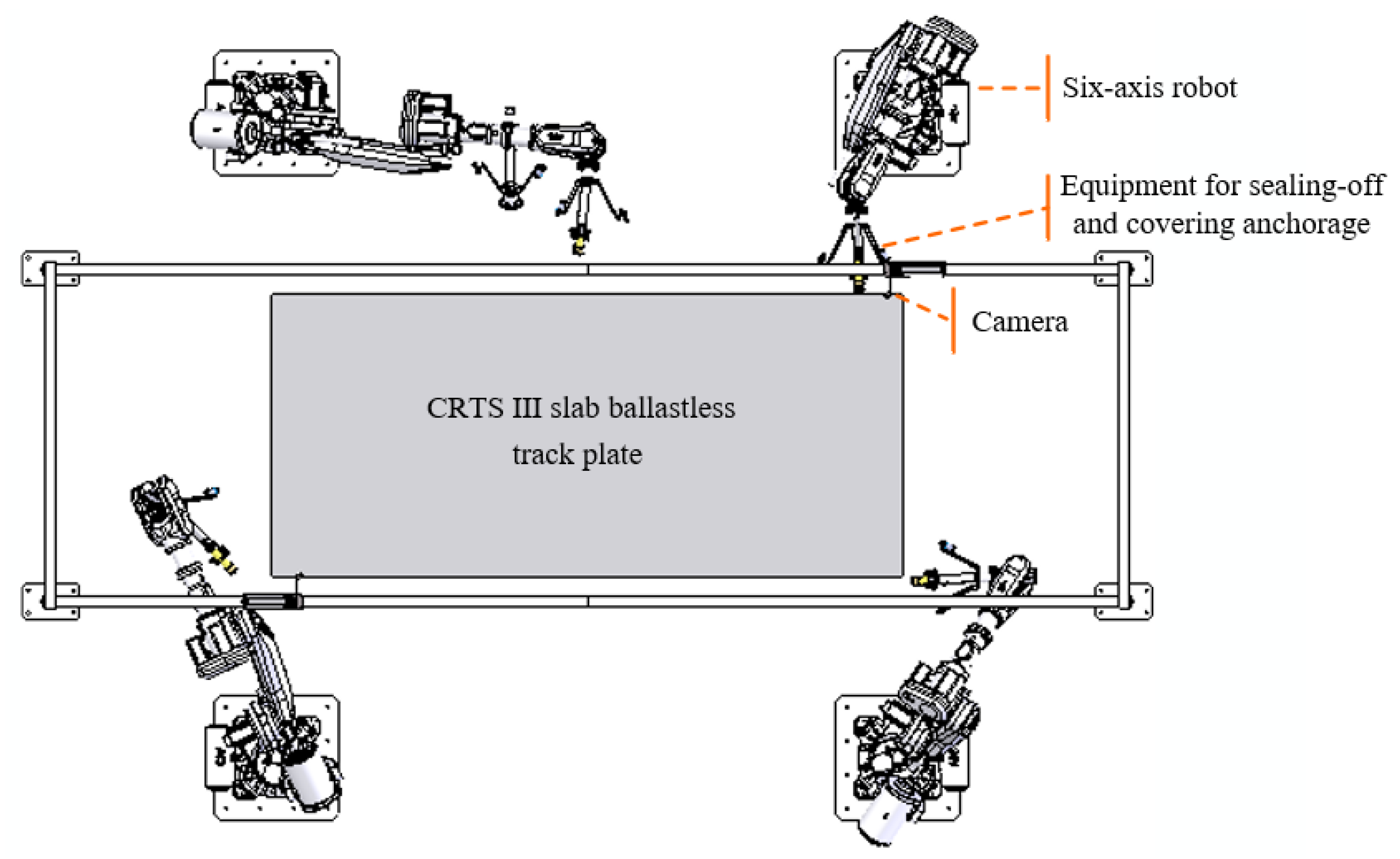 Six-axis robot

Equipment for sealing-off and covering anchorage

Camera

CRTS III slab ballastless track plate