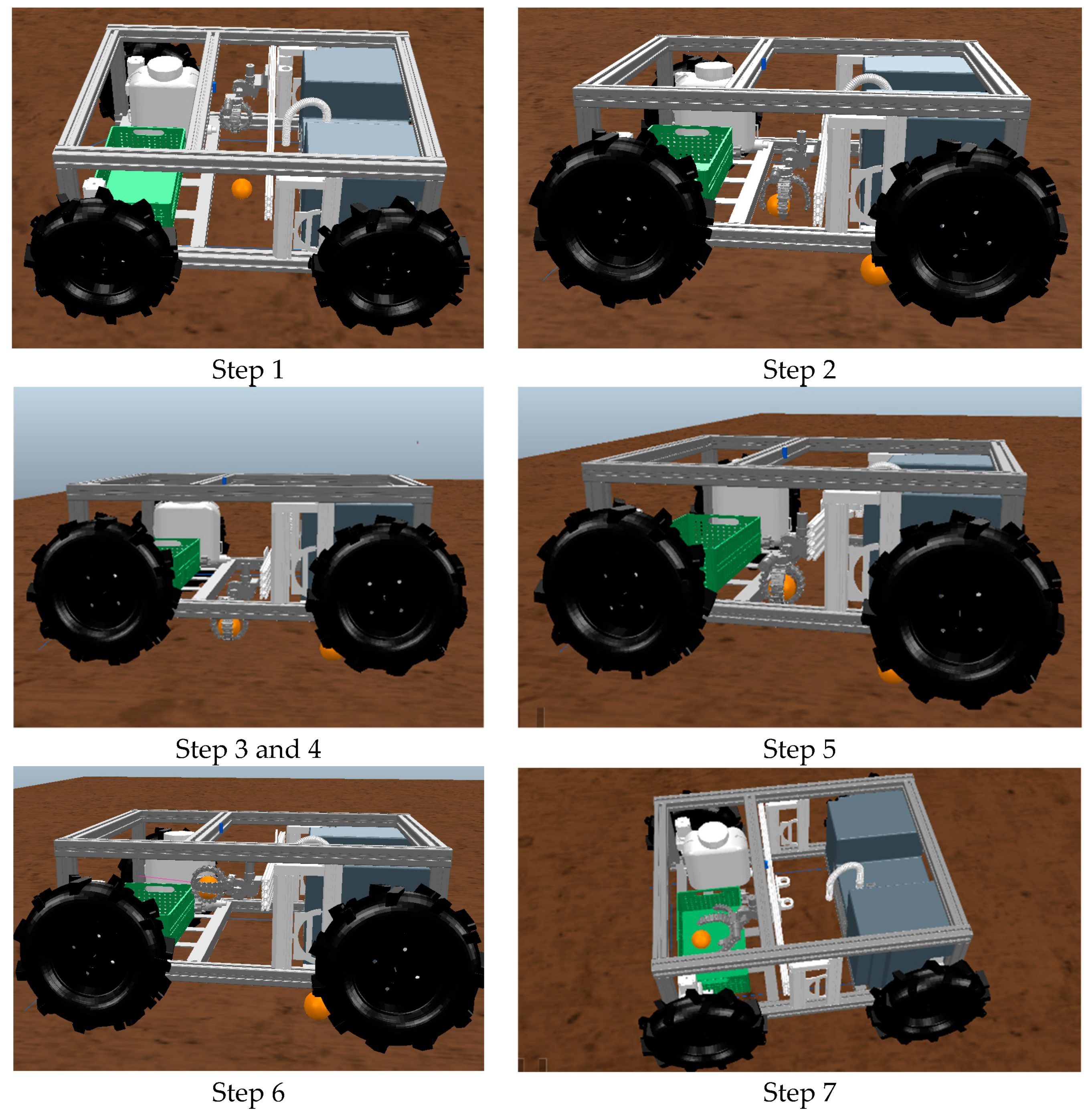 Step 1

Step 2

Step 3 and 4

Step 5

Step 6

Step 7