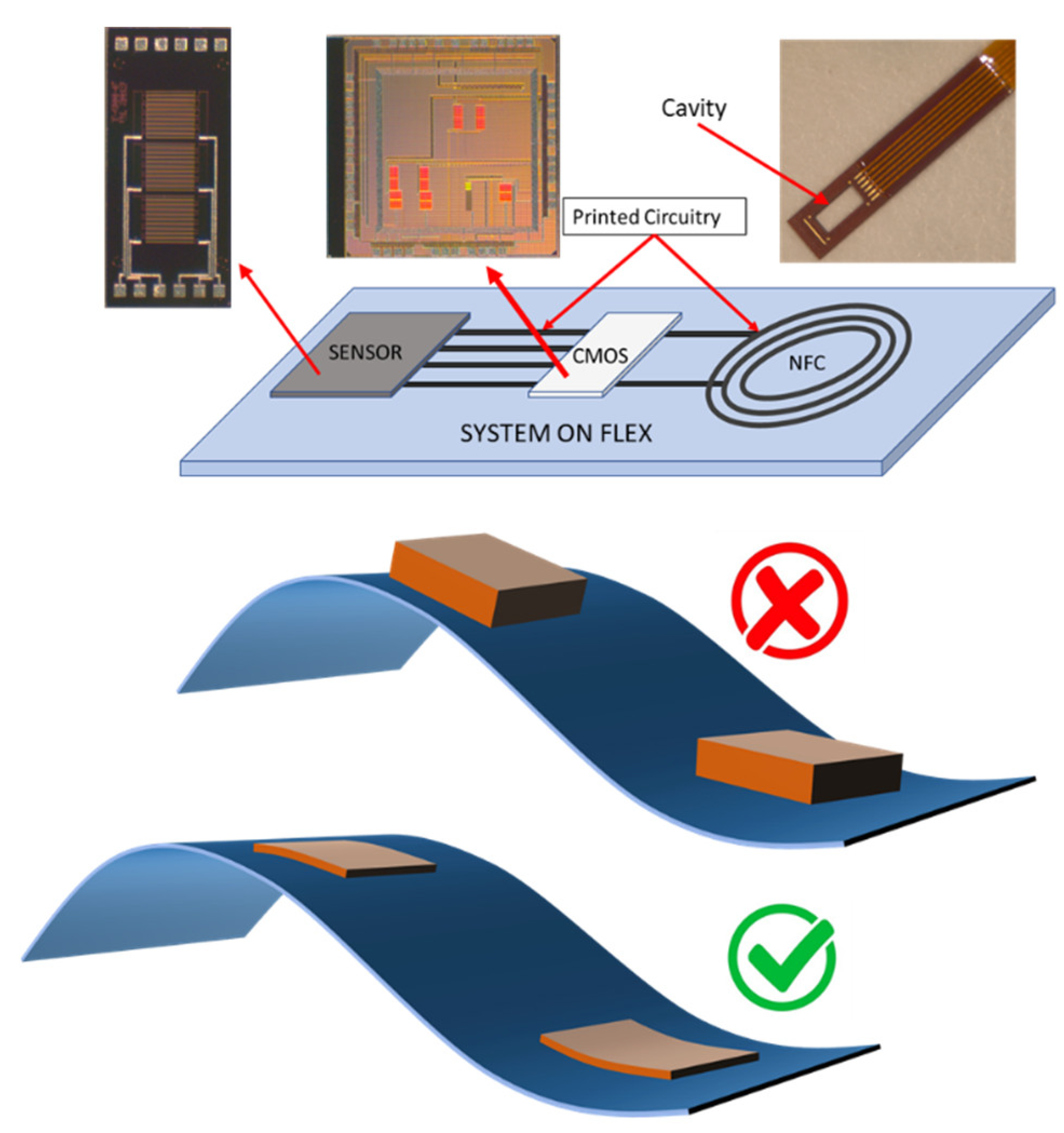 Cavity

Printed Circuitry

SENSOR

CMOS

NFC

SYSTEM ON FLEX