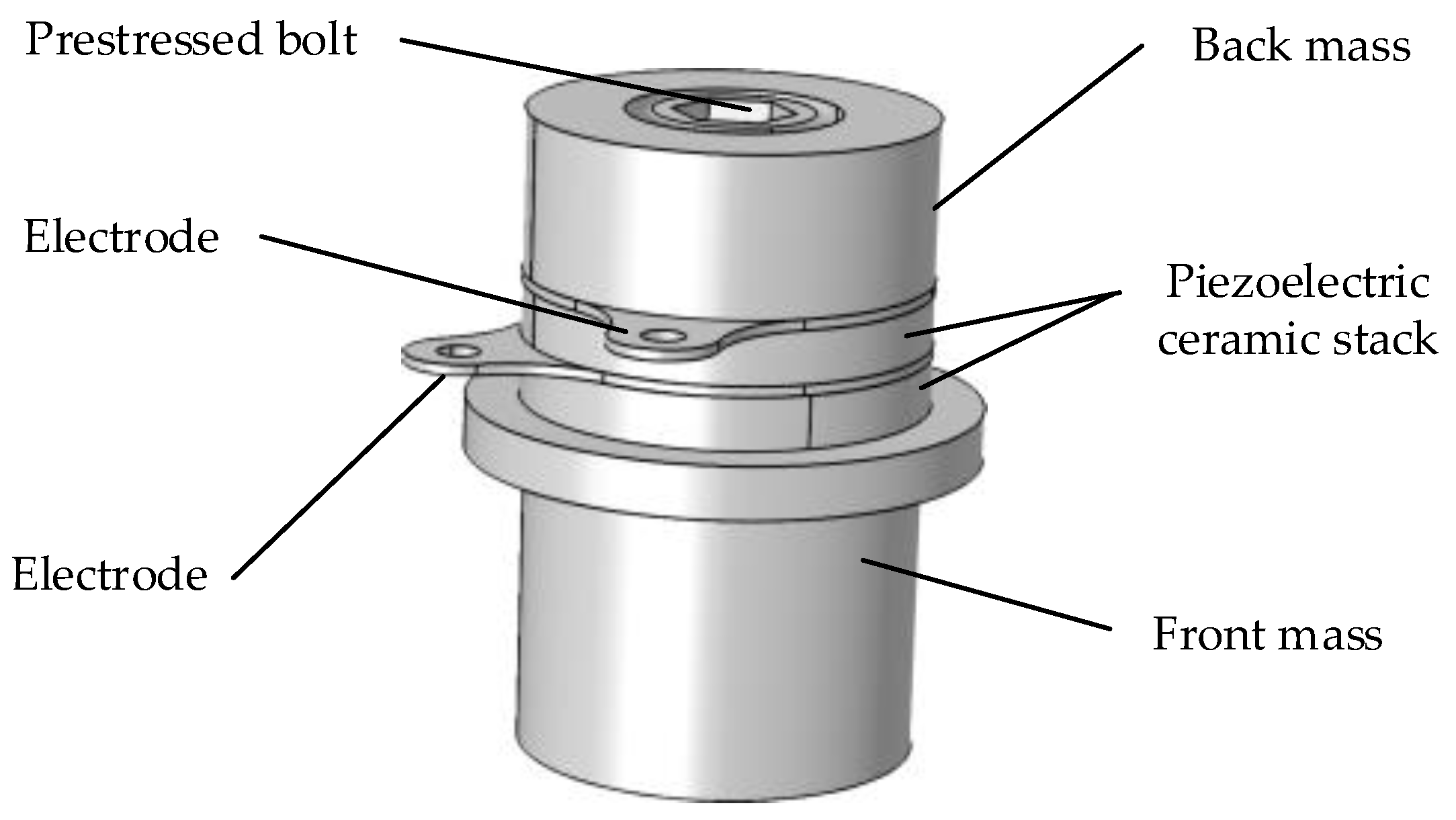 Prestressed bolt

Back mass

Electrode

Piezoelectric ceramic stack

Electrode

Front mass